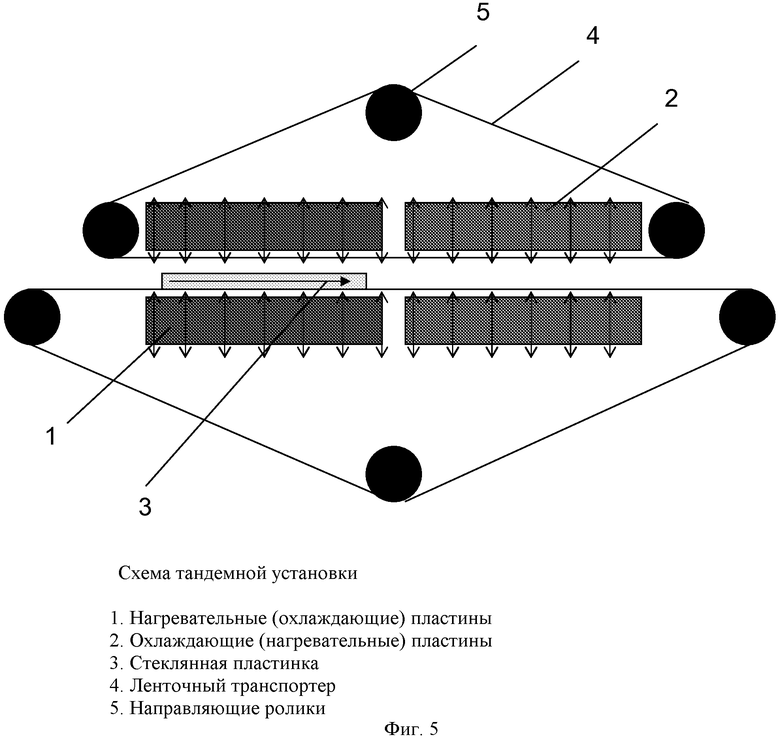 5

4

2

1

3

Схема тандемной установки

1. Нагревательные (охлаждающие) пластины
2. Охлаждающие (нагревательные) пластины
3. Стеклянная пластинка
4. Ленточный транспортер
5. Направляющие ролики

Фиг. 5