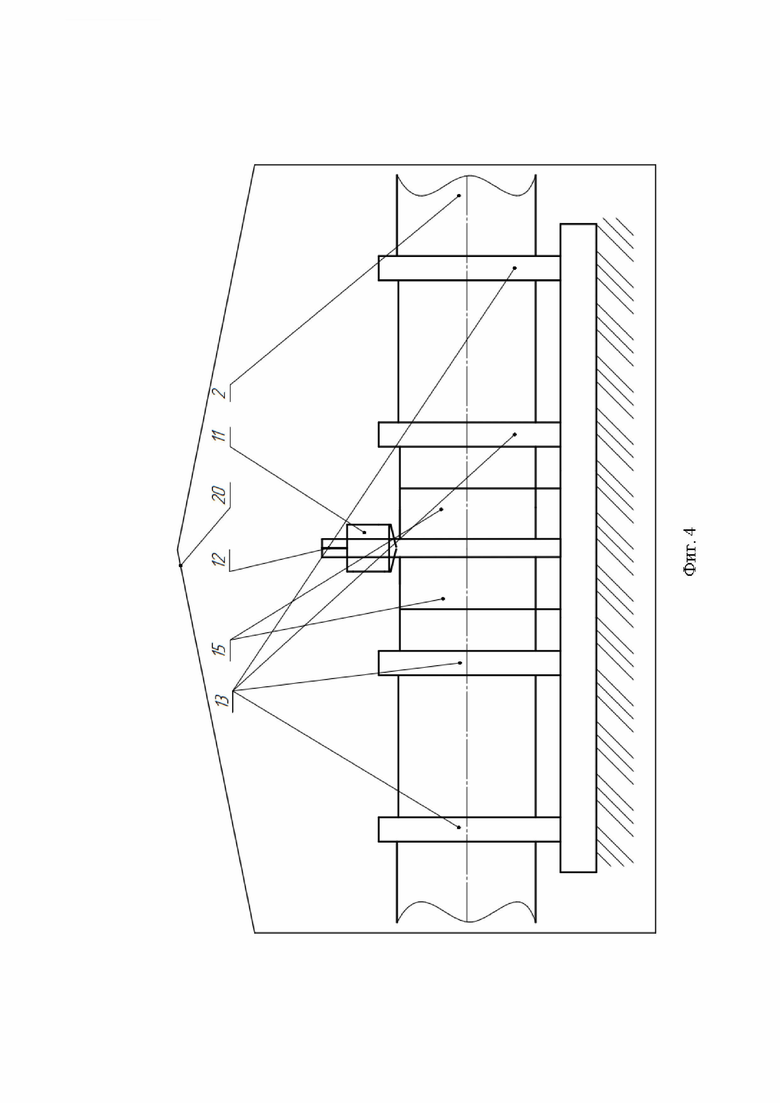 2
11
20
12
15
13

Фиг. 4