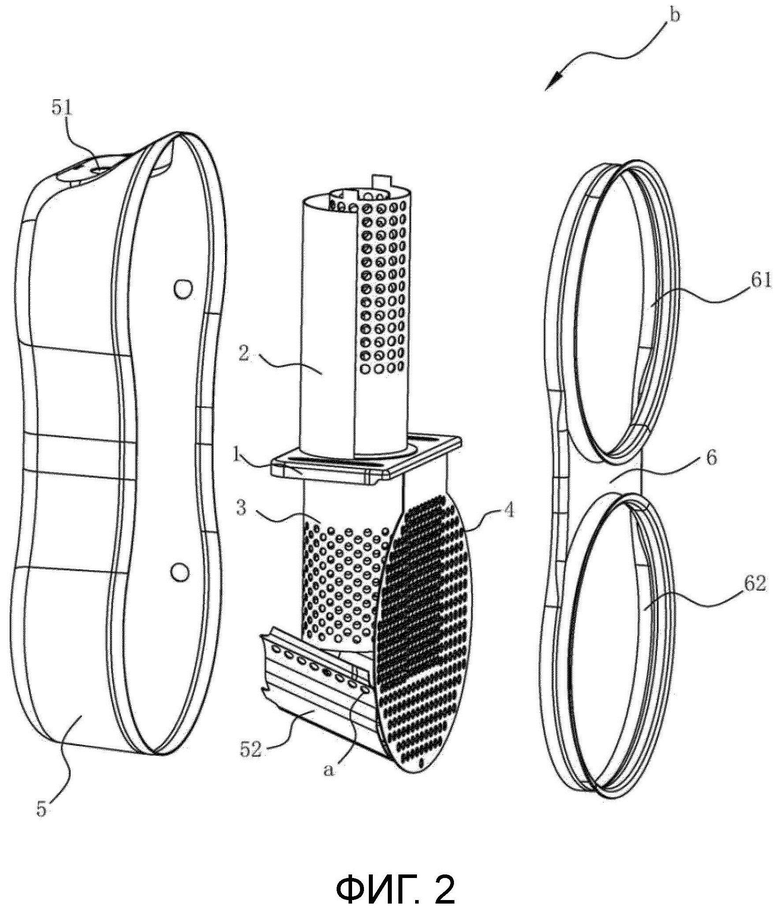 b
51
61
2
1
6
3
4
62
52
a
5
ФИГ. 2