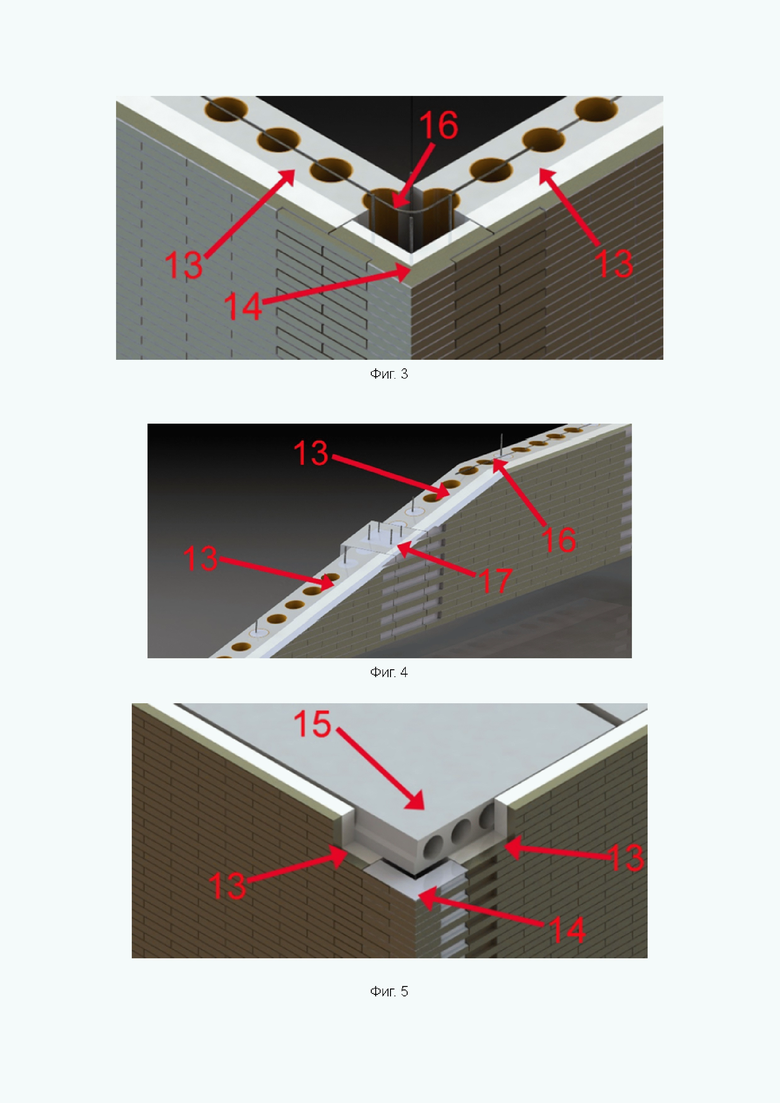 16
13
13
14

Фиг. 3

13
16
13
17

Фиг. 4

15
13
13
14

Фиг. 5