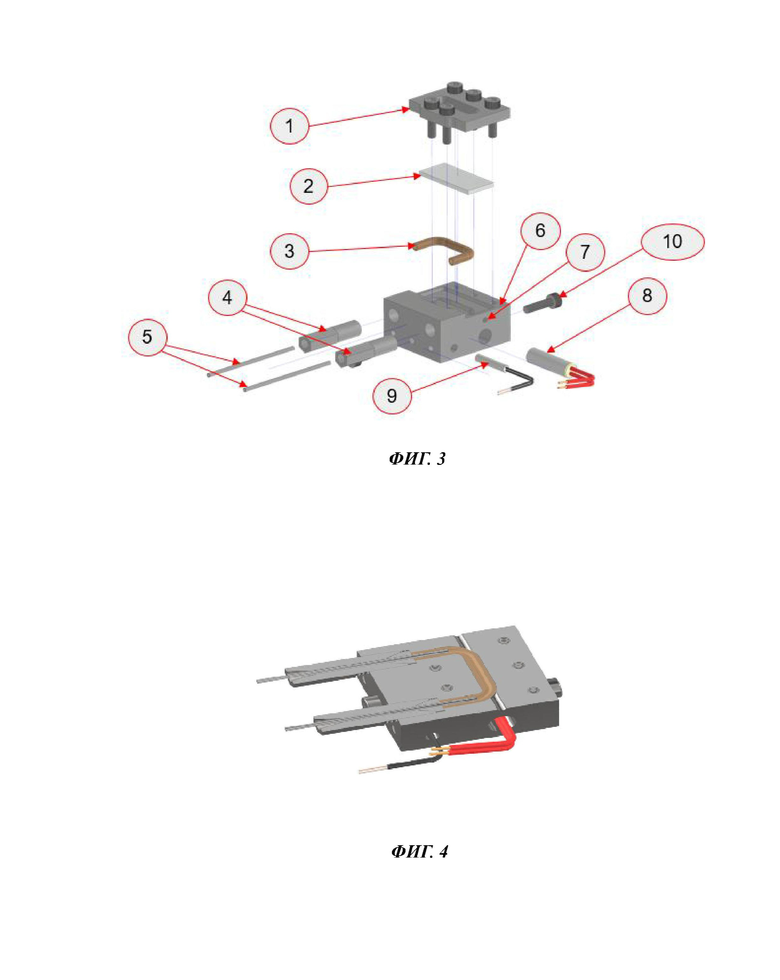 1
2
3
6
7
10
4
8
5
9

ФИГ. 3

ФИГ. 4