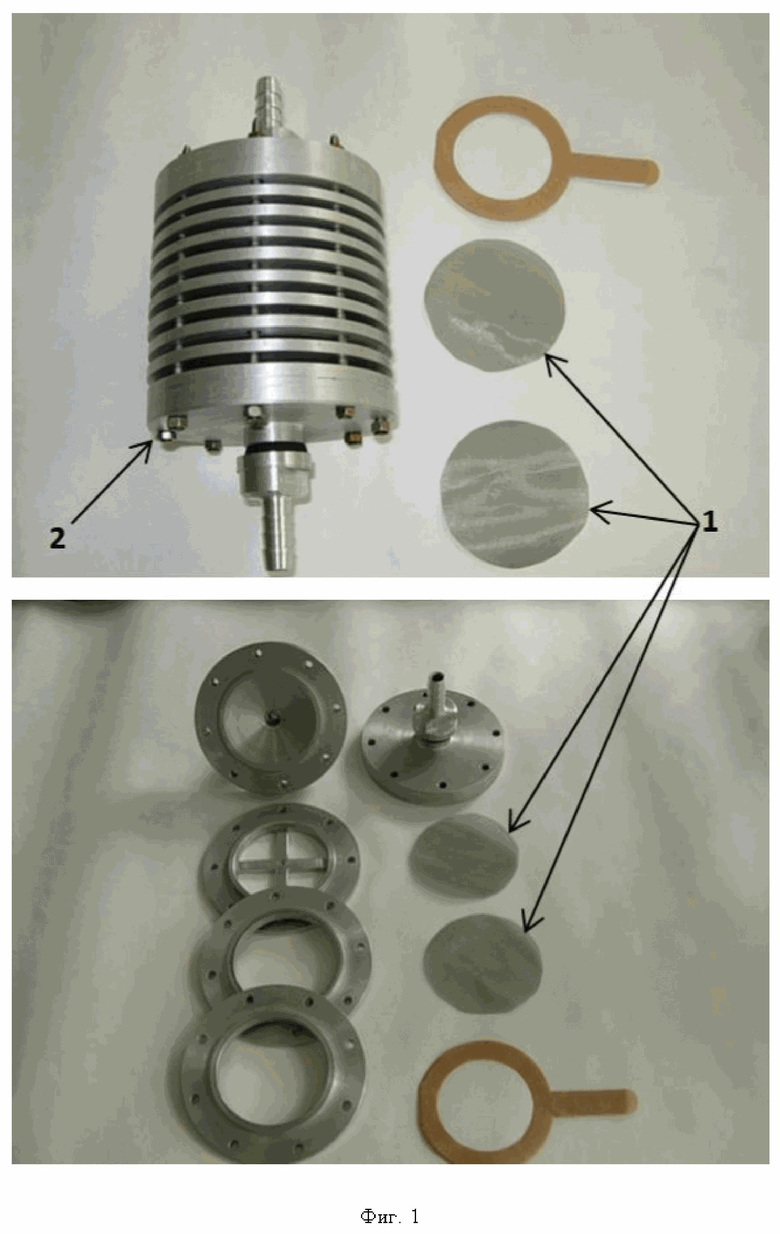 2

1

Фиг. 1