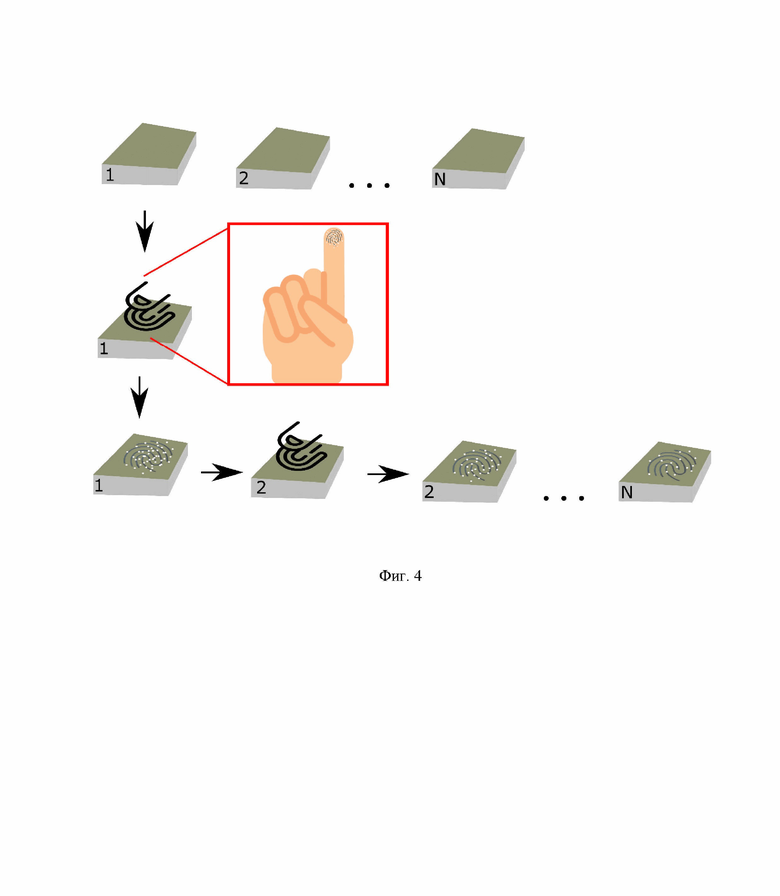 1 2 . . . N

1

1 2 2 . . . N

Фиг. 4