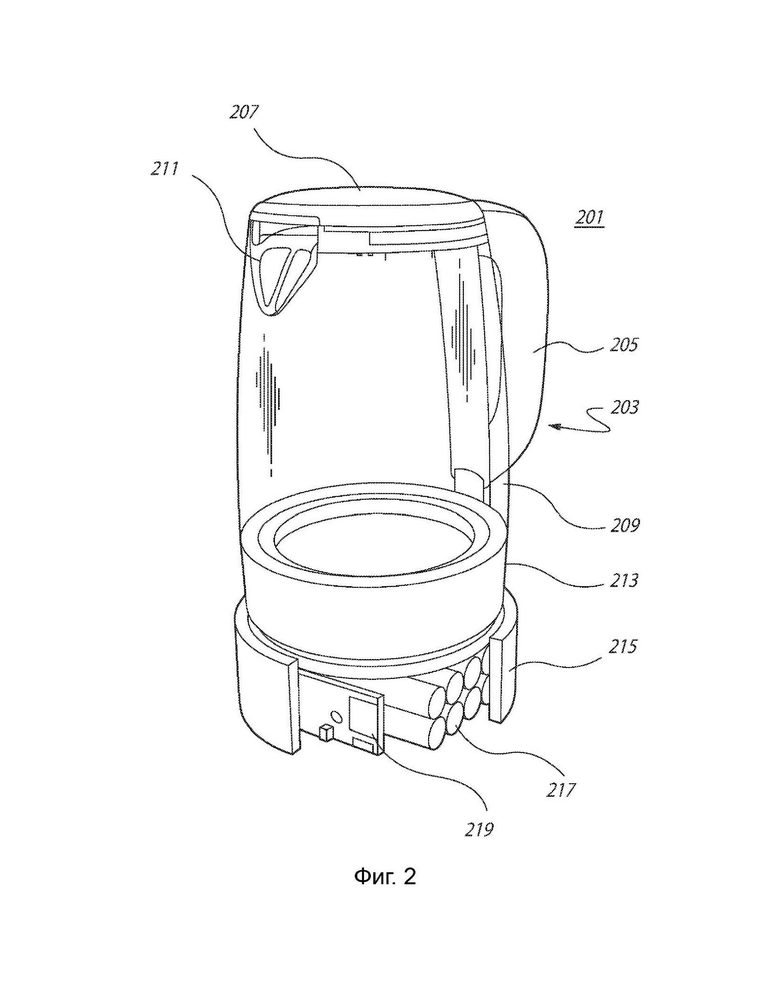 207

211

201

205

203

209

213

215

217

219

Фиг. 2