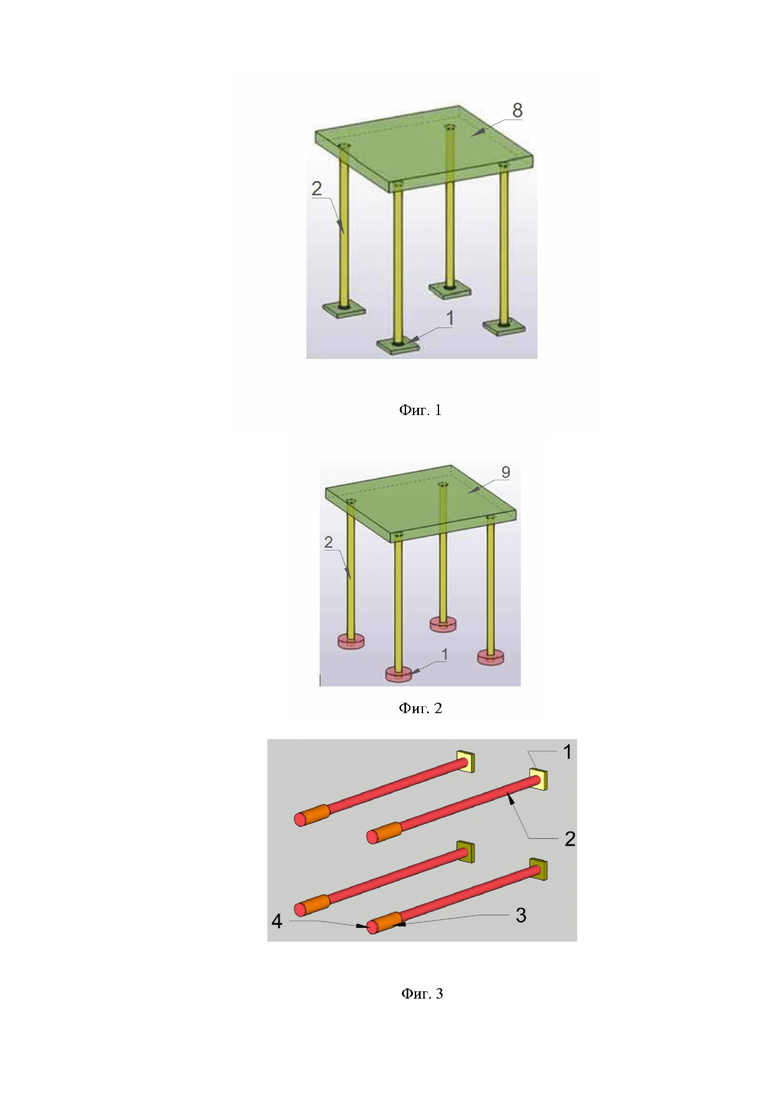 8

2

1

Фиг. 1

9

2

1

Фиг. 2

1

2

4

3

Фиг. 3