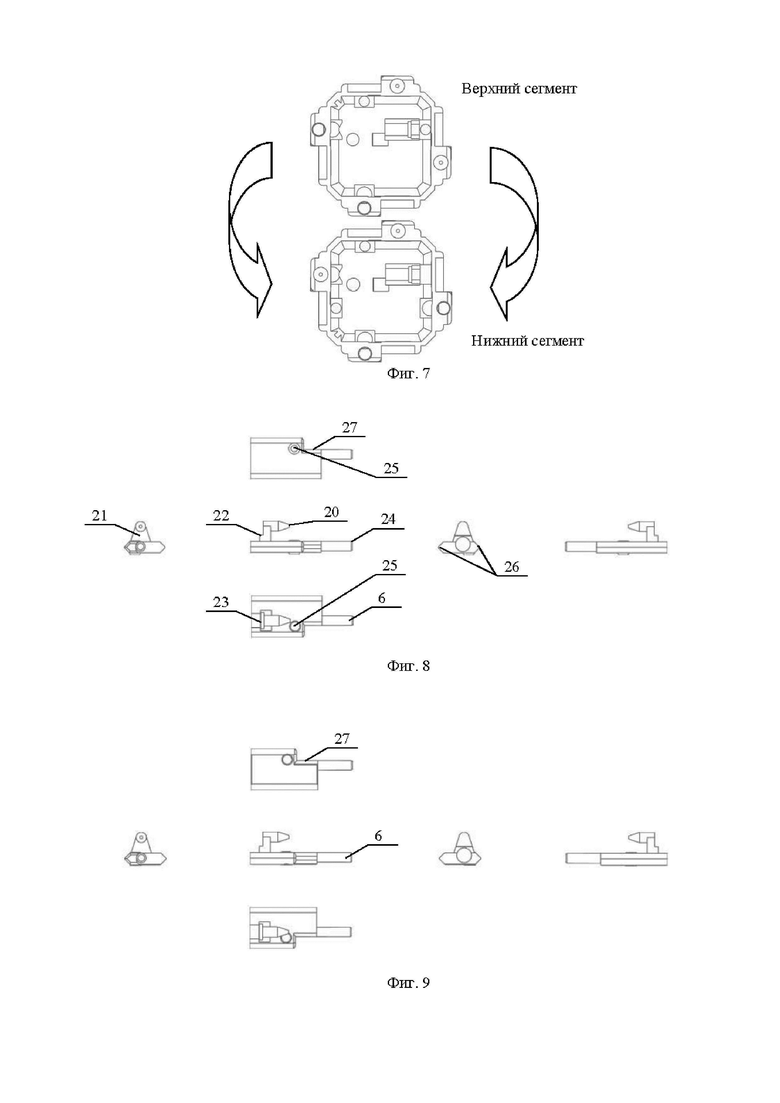 Верхний сегмент

Нижний сегмент

Фиг. 7

27

25

21

22

20

24

26

23

25

6

Фиг. 8

27

6

Фиг. 9