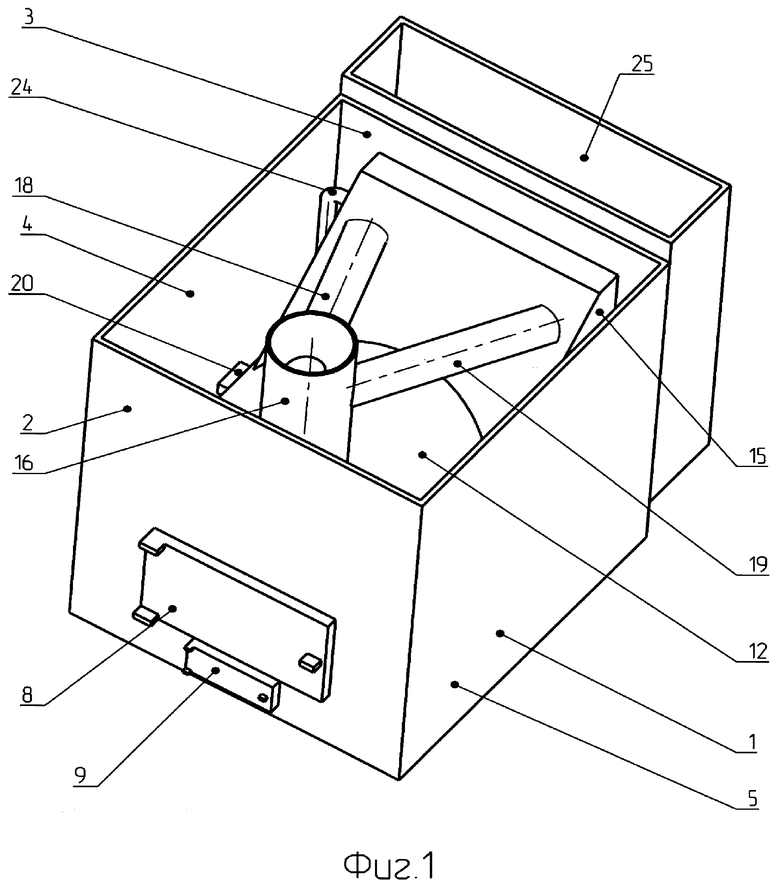 3
24
18
4
20
2
16
8
9
25
15
19
12
1
5
Фиг.1