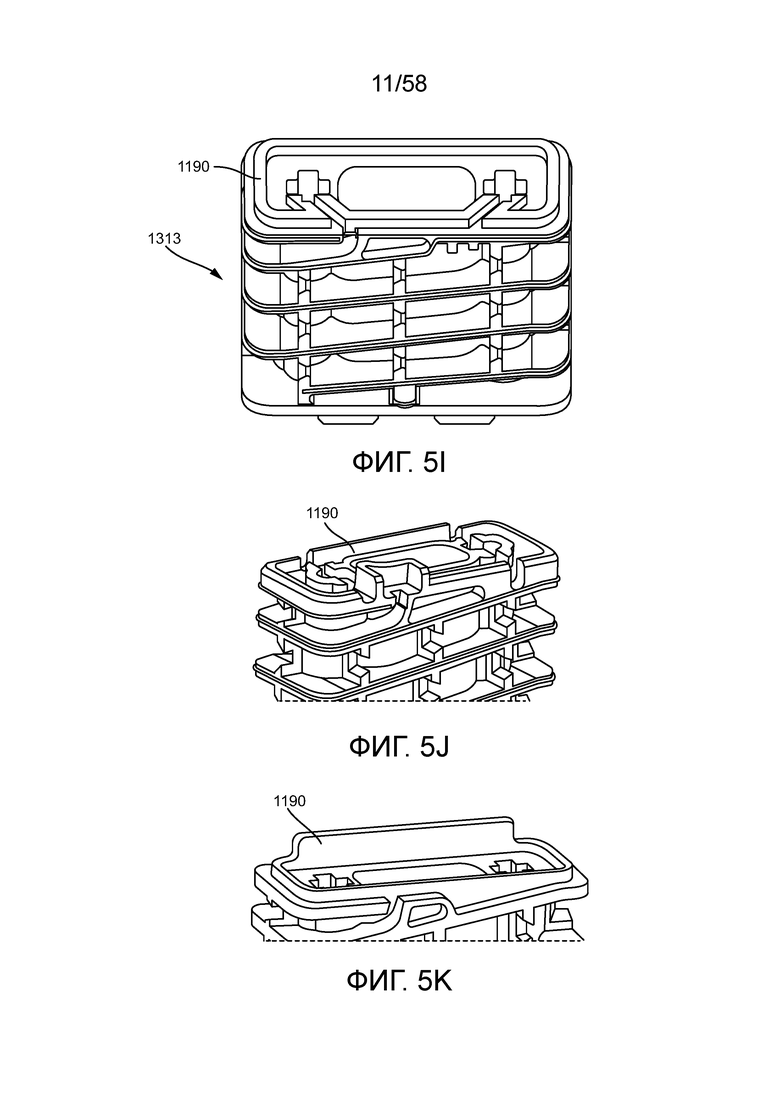 11/58

1190

1313

ФИГ. 5I

1190

ФИГ. 5J

1190

ФИГ. 5K