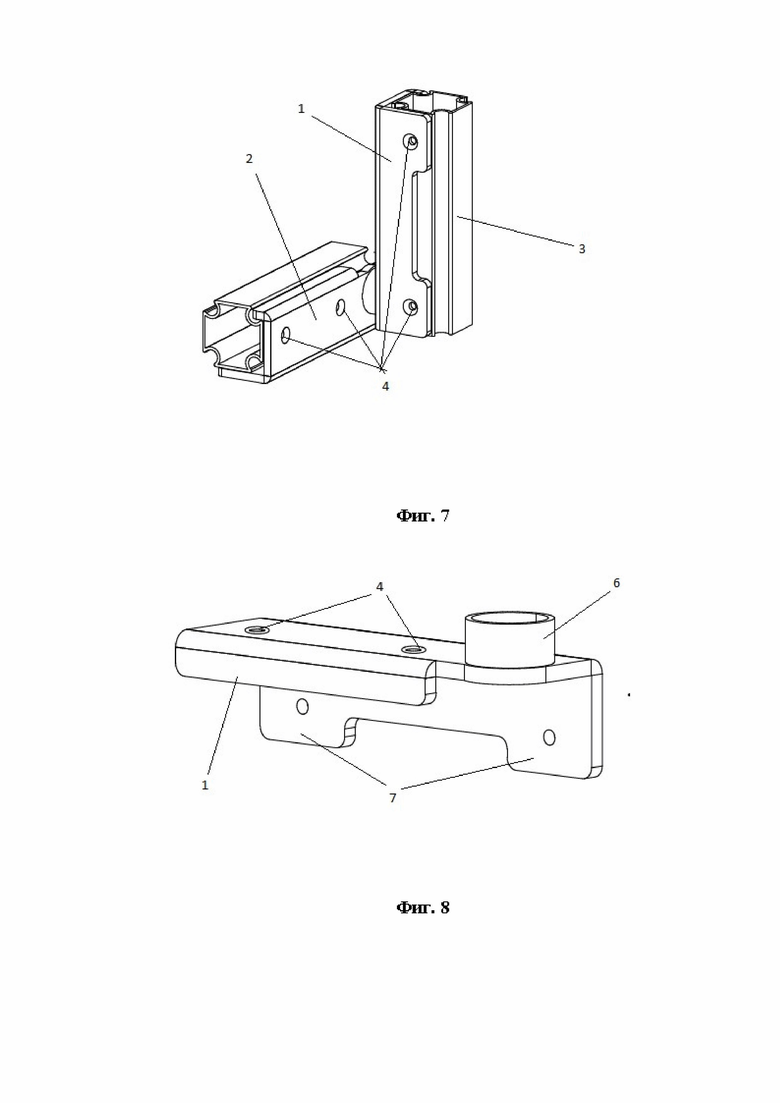 1
2
3
4

Фиг. 7

4
6
1
7

Фиг. 8