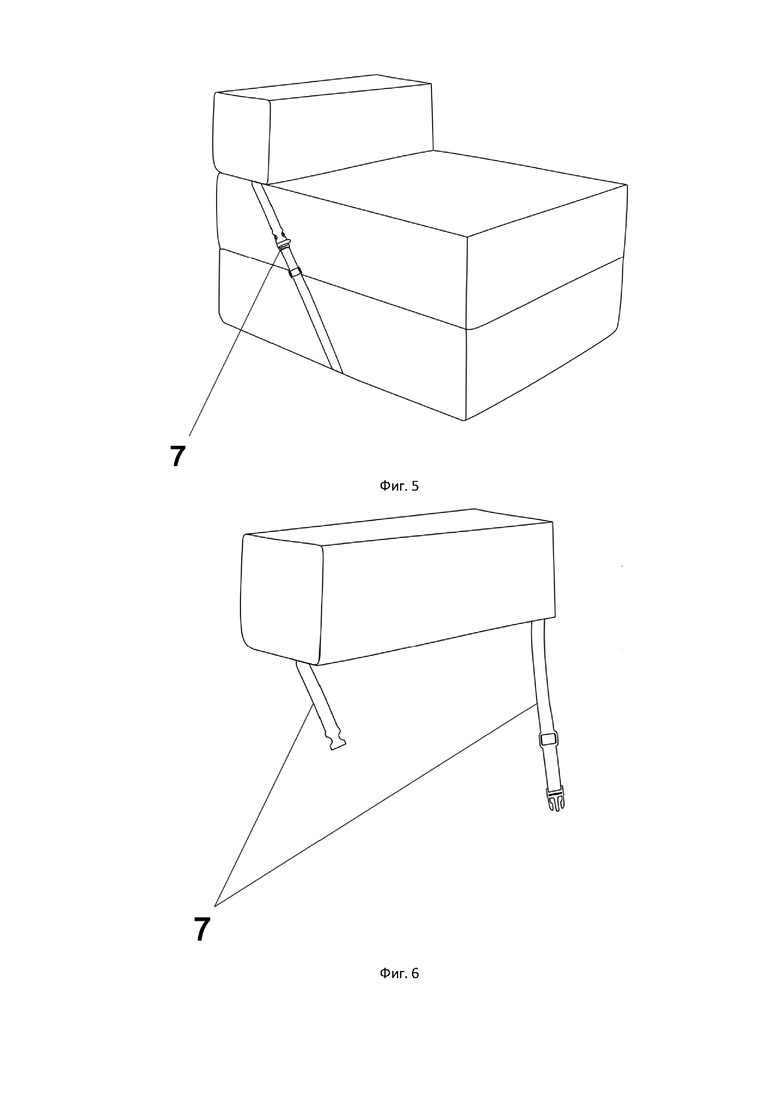 7

Фиг. 5

7

Фиг. 6