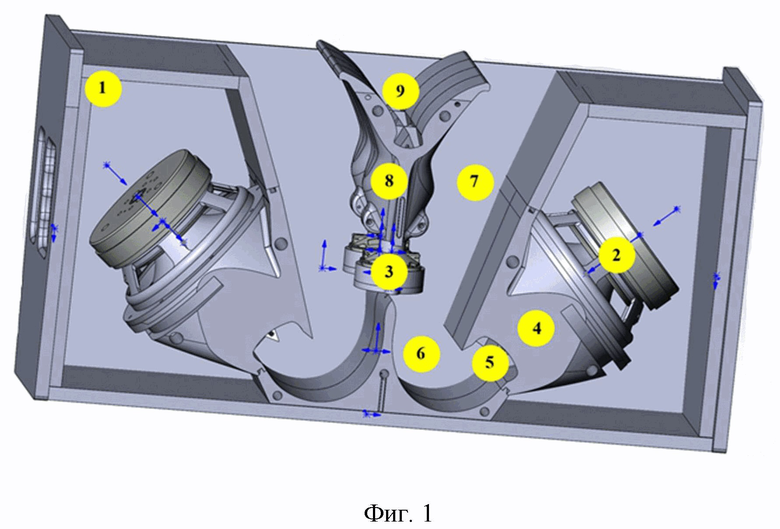 1
9
8
7
2
3
4
6
5
Фиг. 1