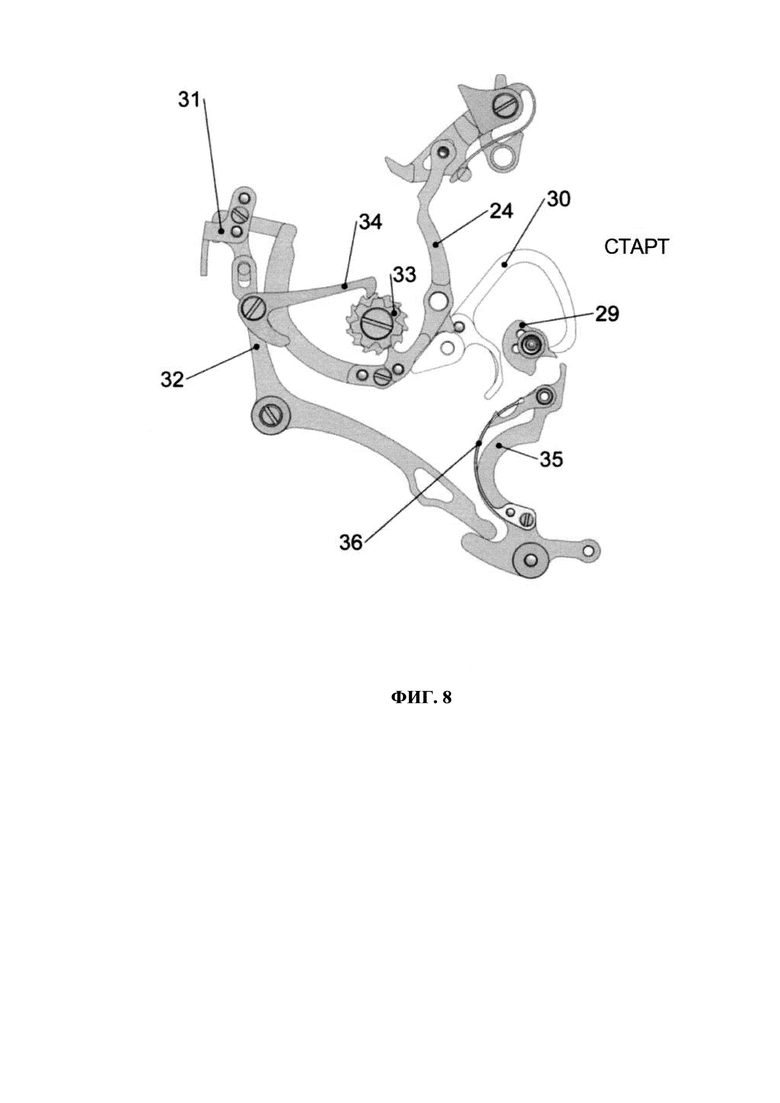 31
34
24
30
СТАРТ
33
29
32
35
36

ФИГ. 8