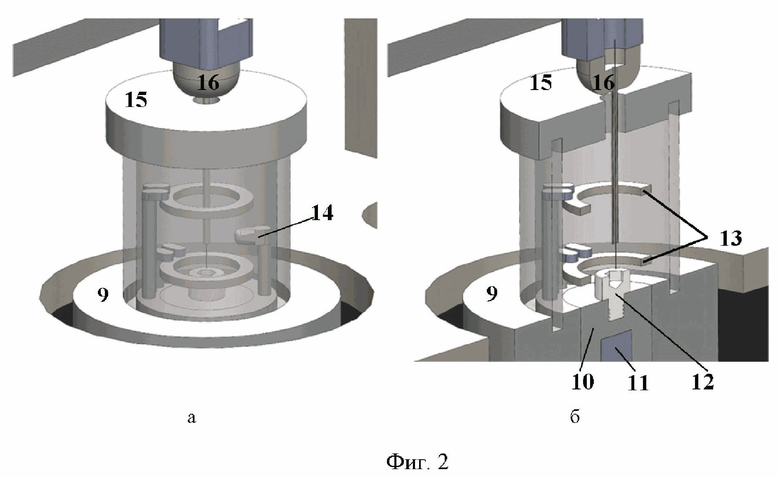 16
15
14
9
а
16
15
13
9
10
11
12
б
Фиг. 2