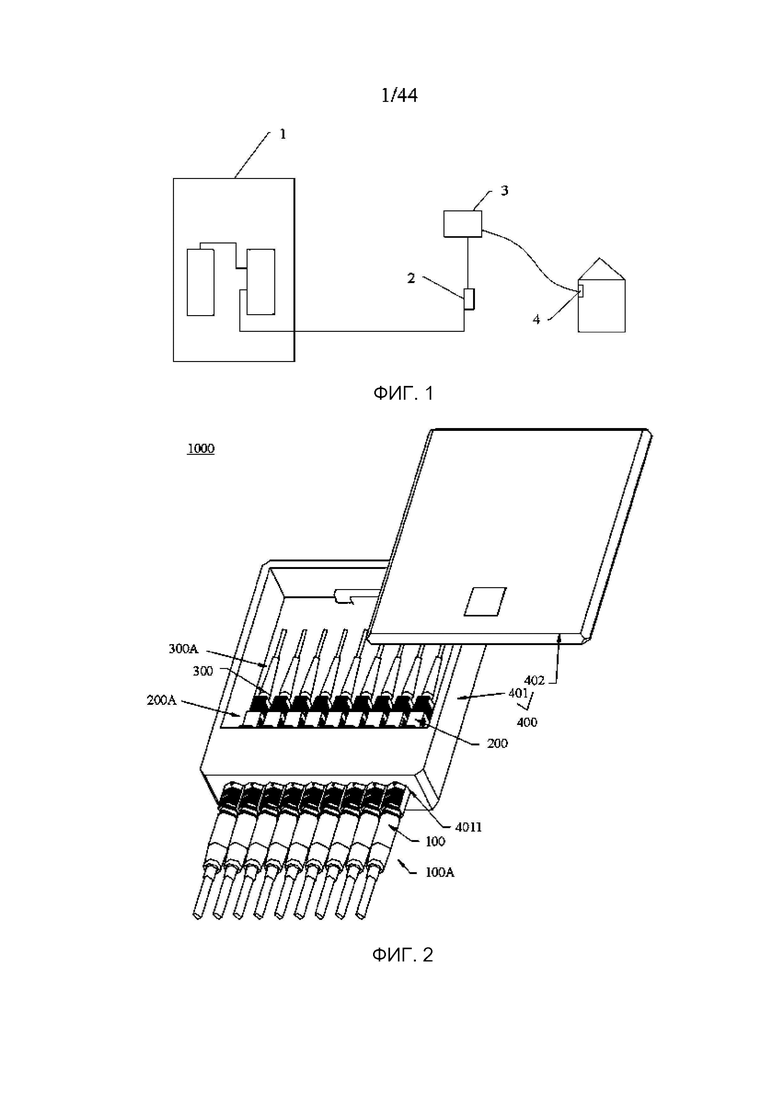 1/44

1

3

2

4

ФИГ. 1

1000

300A

300

200A

402

401

400

200

4011

100

100A

ФИГ. 2