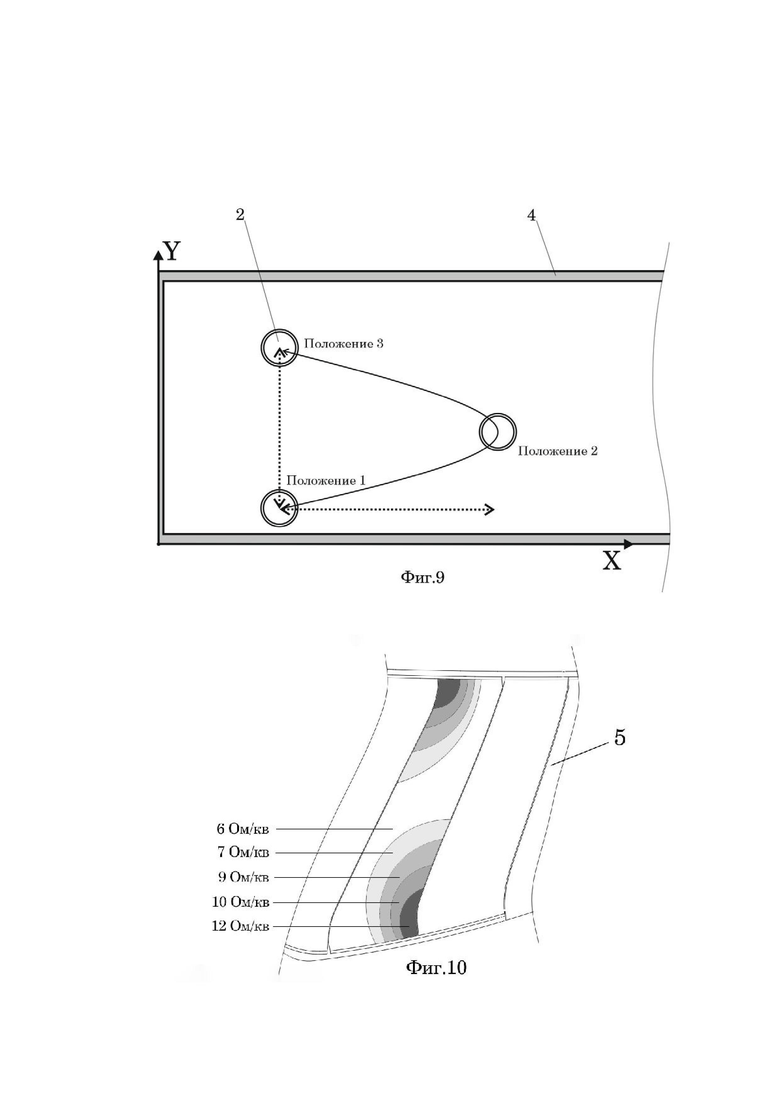 2

4

Y

Положение 3

Положение 2

Положение 1

X

Фиг.9

5

6 Ом/кв

7 Ом/кв

9 Ом/кв

10 Ом/кв

12 Ом/кв

Фиг.10