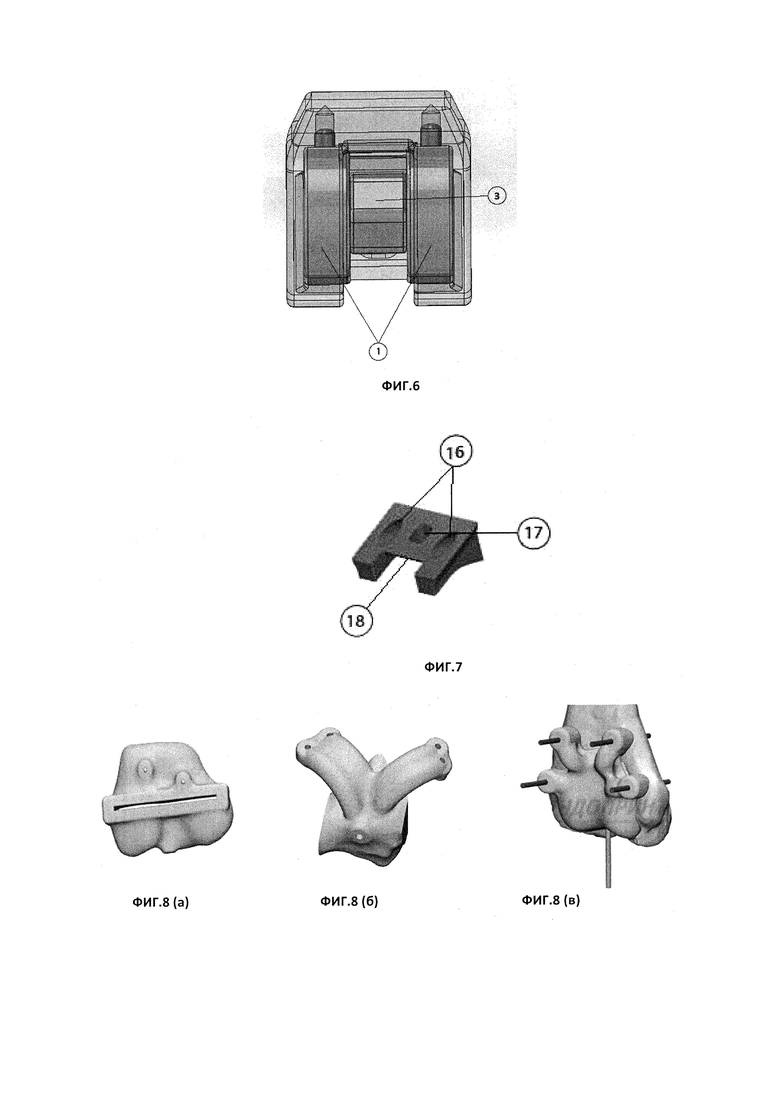 3

1

ФИГ.6

16

17

18

ФИГ.7

ФИГ.8 (а)

ФИГ.8 (б)

ФИГ.8 (в)