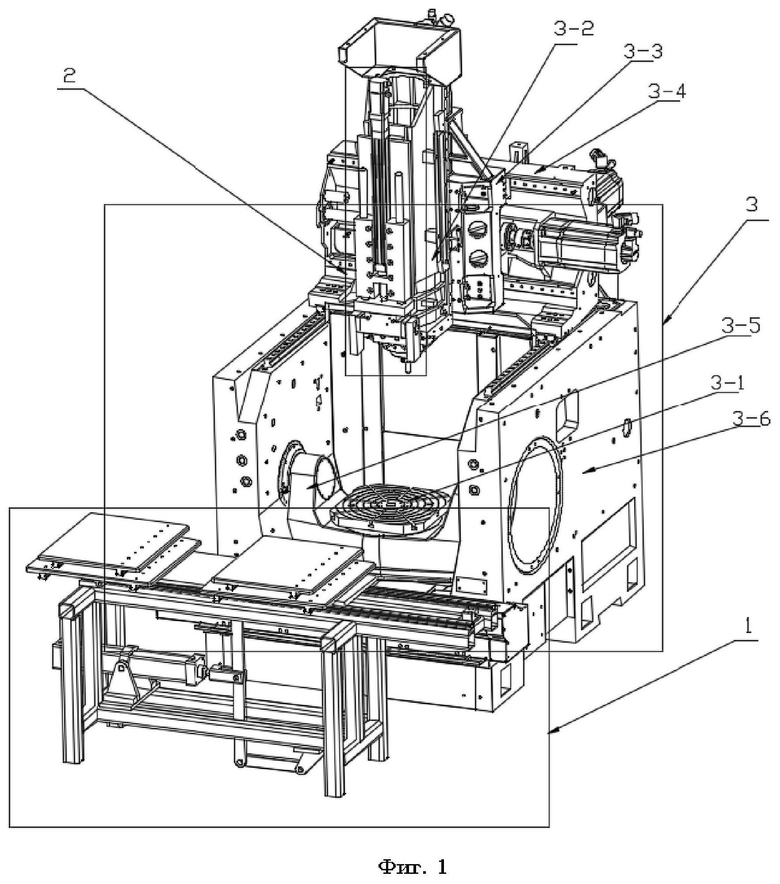 3-2
3-3
2
3-4
3
3-5
3-1
3-6
1

Фиг. 1