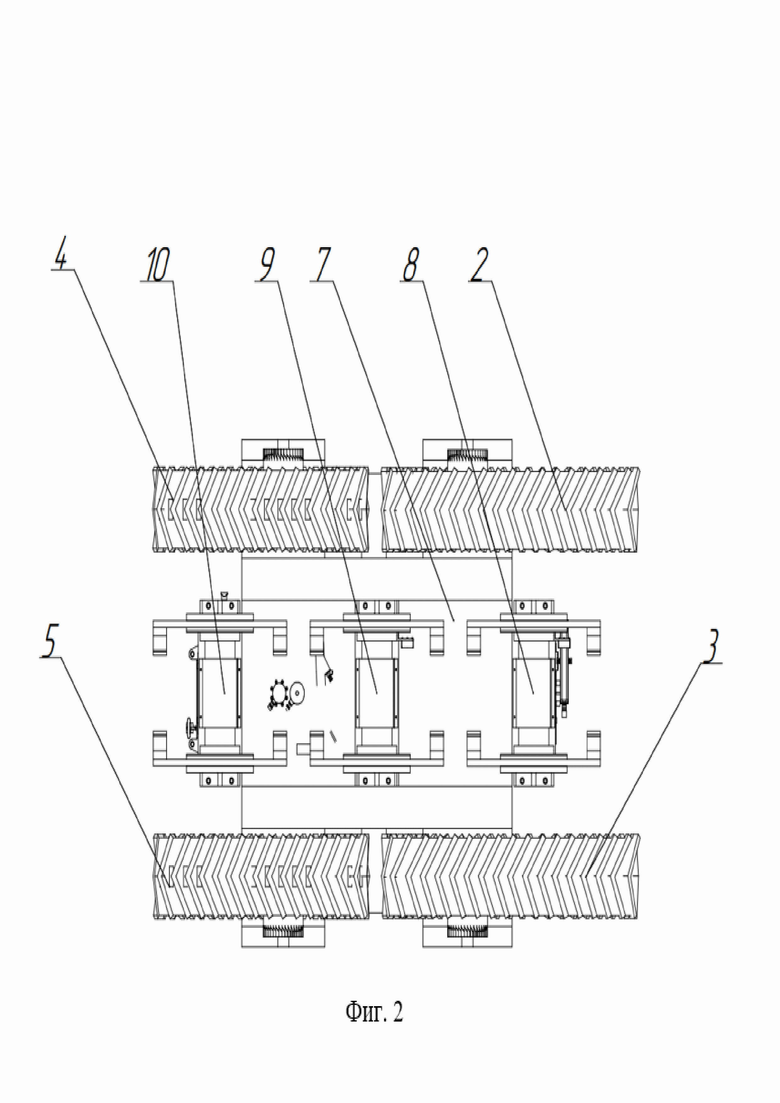 4
10
9
7
8
2
5
3

Фиг. 2