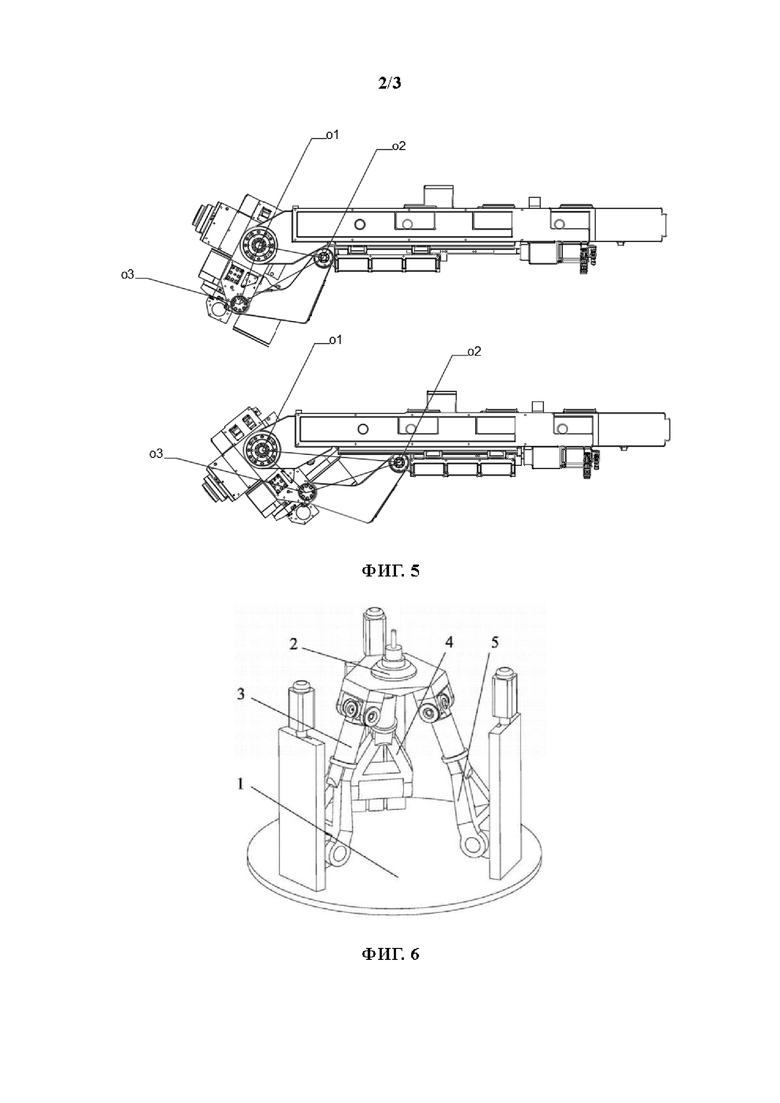 2/3

o1

o2

o3

o1

o2

o3

ФИГ. 5

2

4

5

3

1

ФИГ. 6