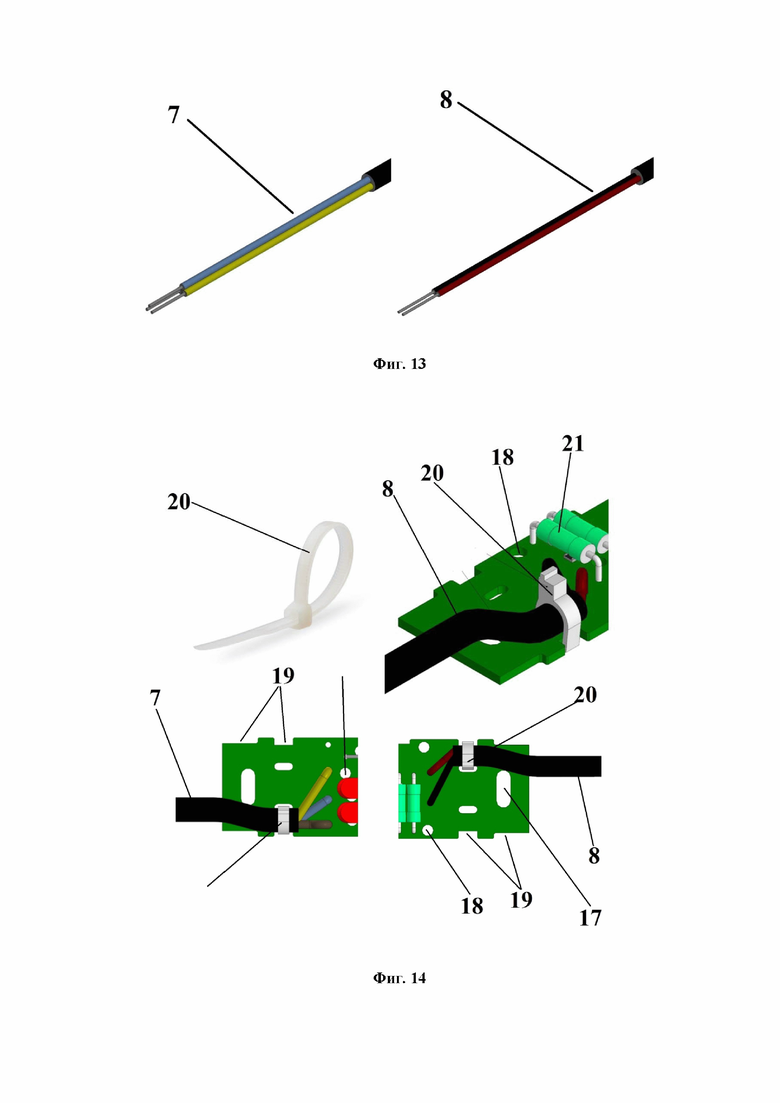 7

8

Фиг. 13

20

8

20

18

21

7

19

20

8

18

19

17

Фиг. 14