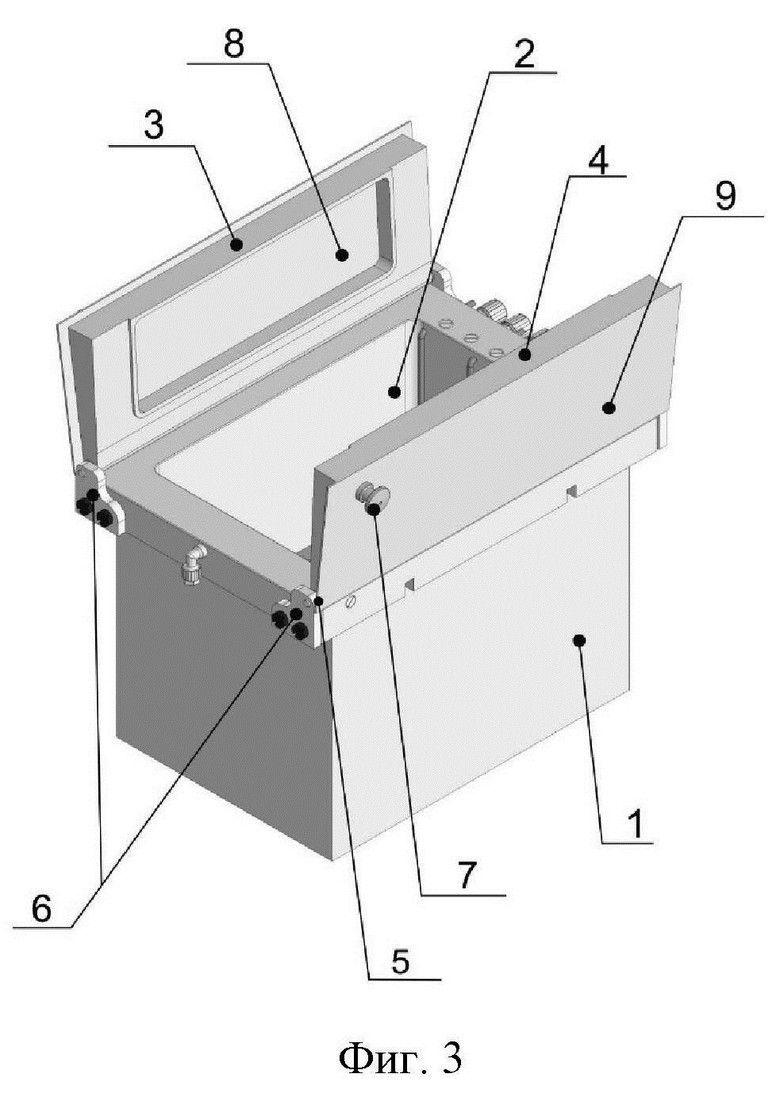 8
2
3
4
9
1
7
6
5
Фиг. 3