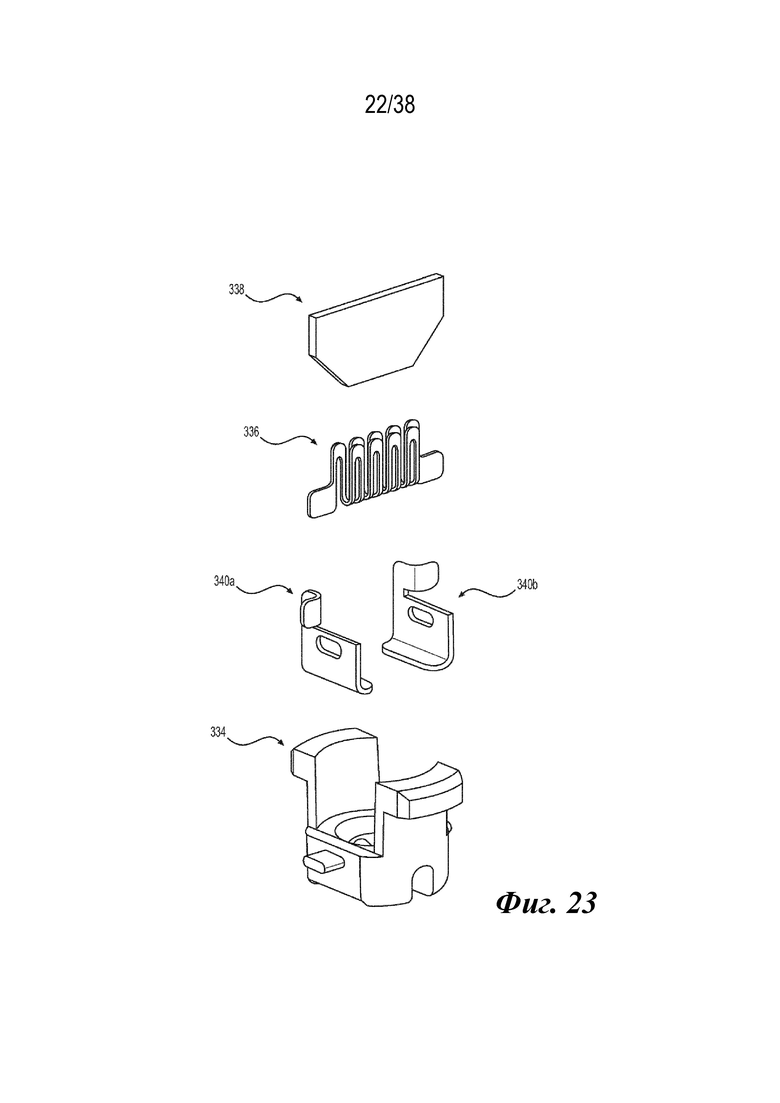 22/38

338

336

340a

340b

334

Фиг. 23