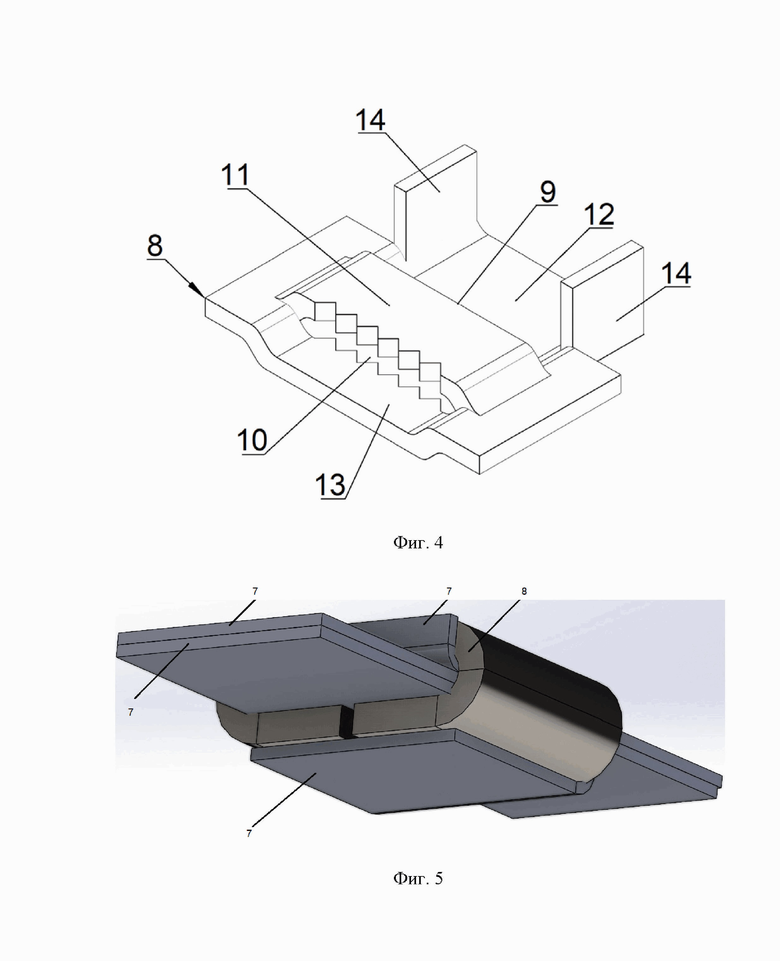 14
11
9
12
8
14
10
13

Фиг. 4

7
7
8
7
7

Фиг. 5