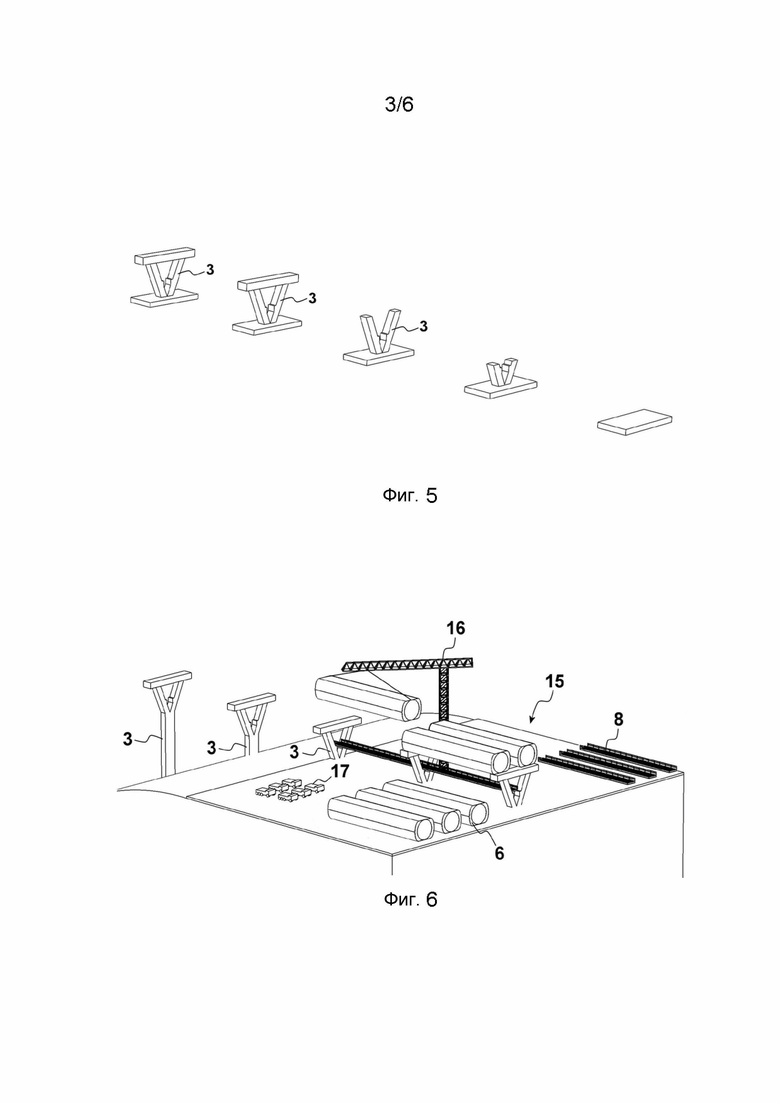 3/6

3
3
3

Фиг. 5

16
15
8
3
3
3
17
6

Фиг. 6