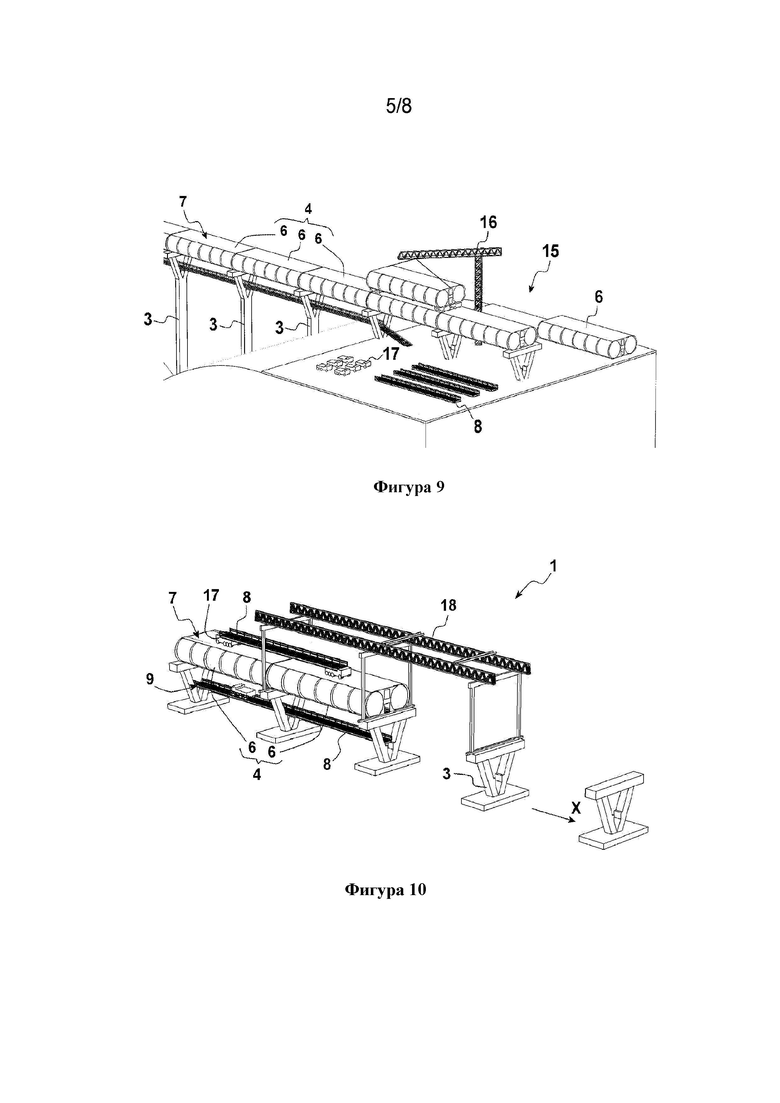 5/8

7
4
6
6
6
16
15
6
3
3
3
17
8

Фигура 9

1
7
17
8
18
9
6
6
4
8
3
X

Фигура 10