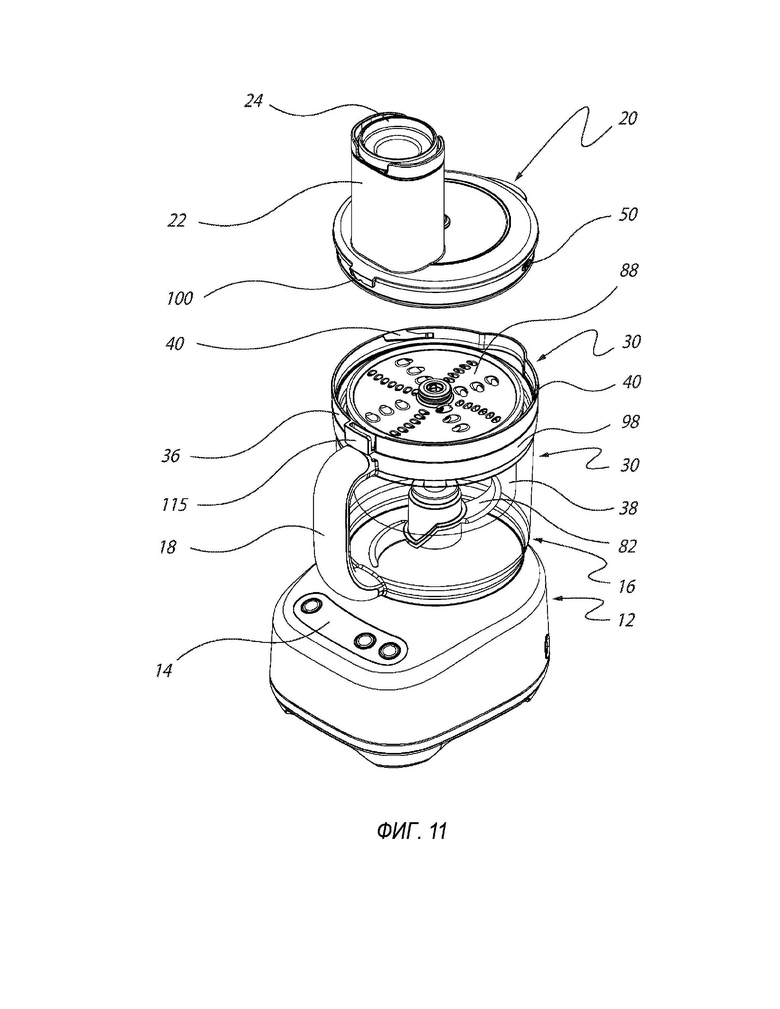 24

20

22

50

100

88

40

30

40

98

36

30

115

38

18

82

16

12

14

ФИГ. 11