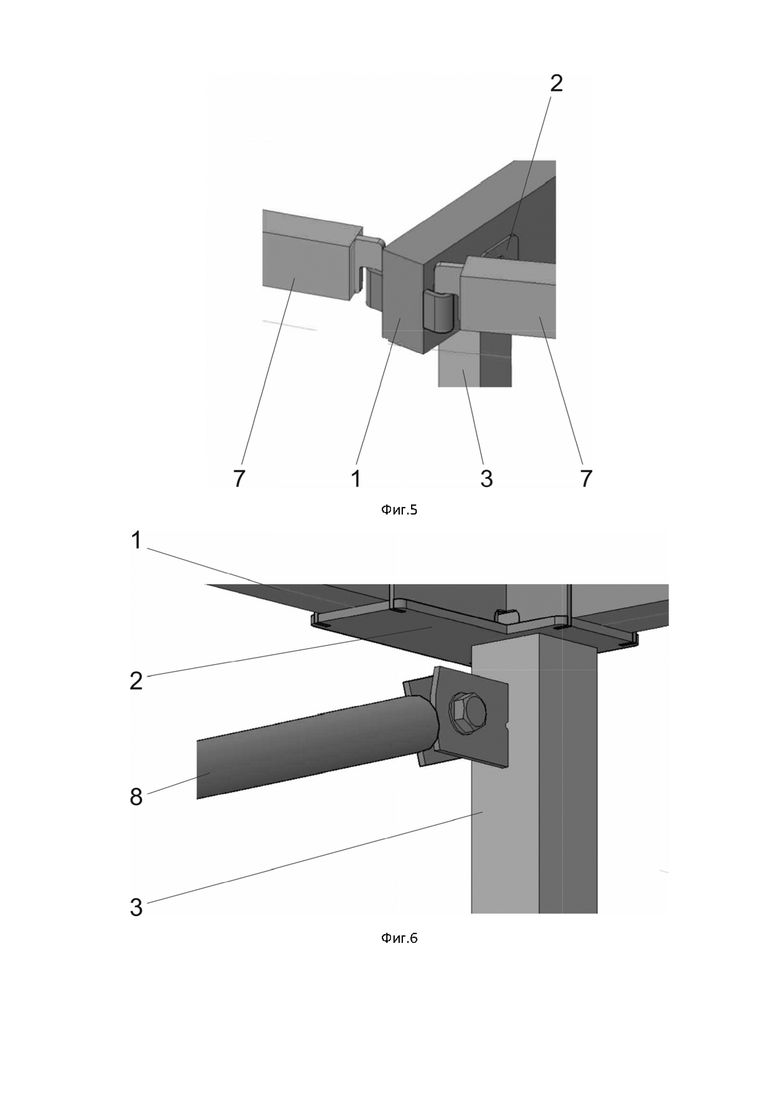 2

7
1
3
7

Фиг.5

1

2

8

3

Фиг.6