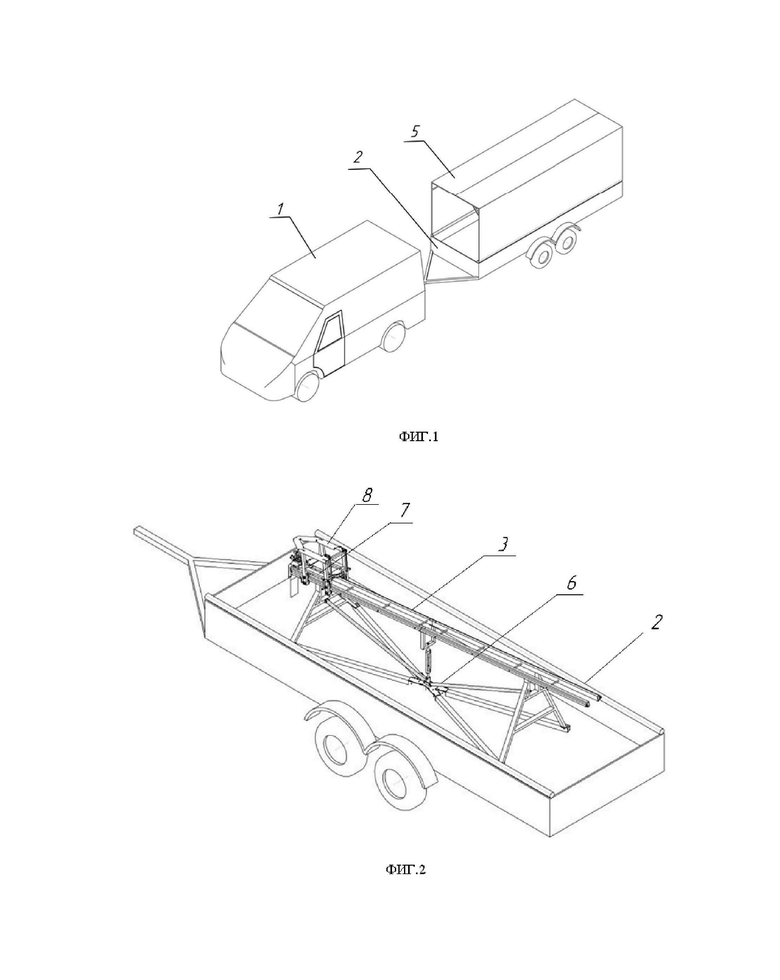 5
2
1
ФИГ.1
8
7
3
6
2
ФИГ.2