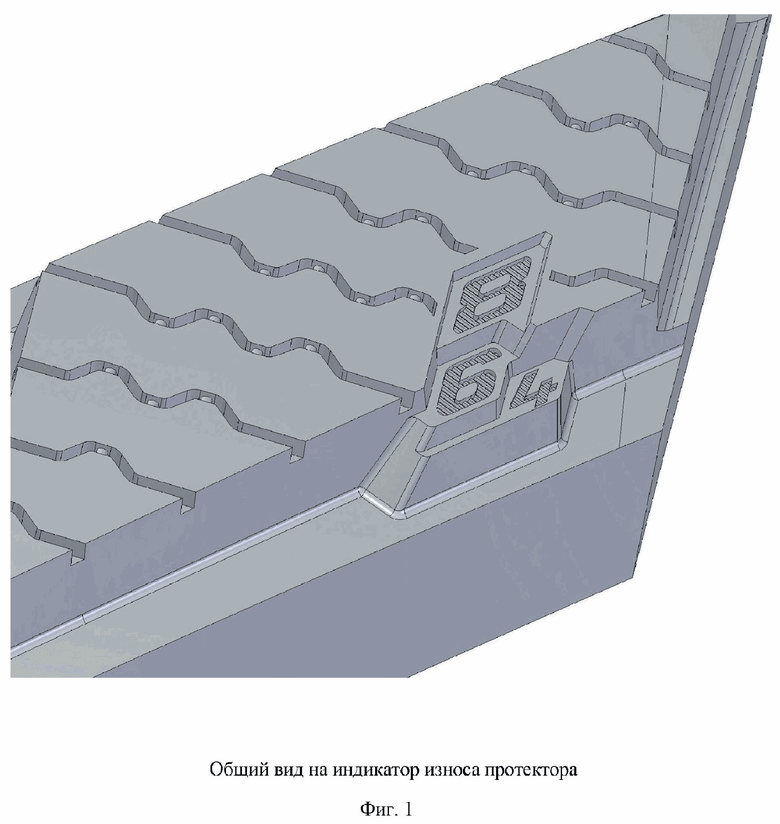 8
6
4

Общий вид на индикатор износа протектора

Фиг. 1