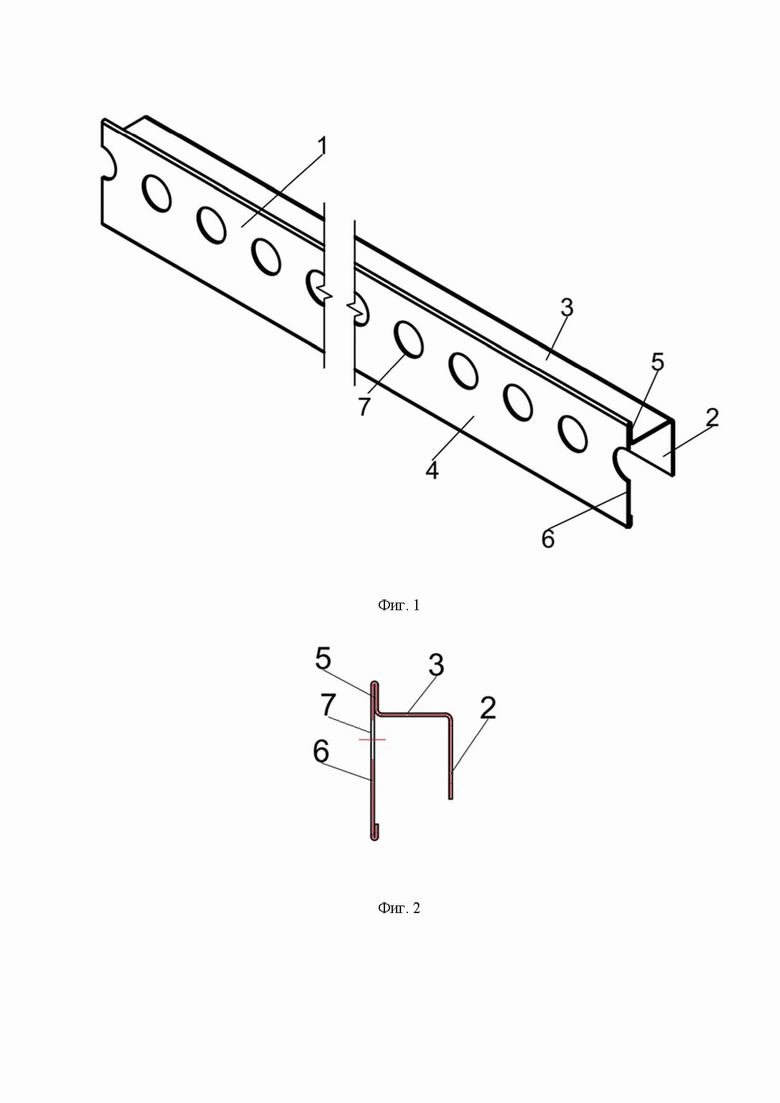 1
3
5
2
7
4
6

Фиг. 1

5
3
7
2
6

Фиг. 2