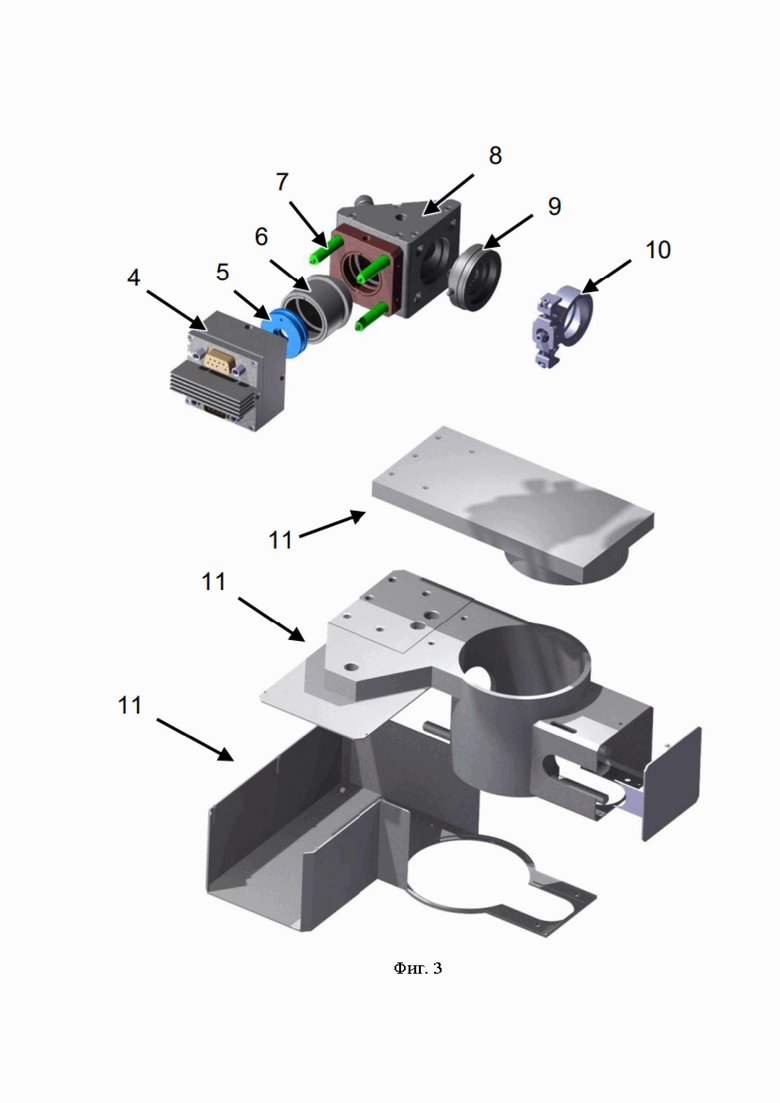 8
7
9
6
10
5
4
11
11
11
Фиг. 3