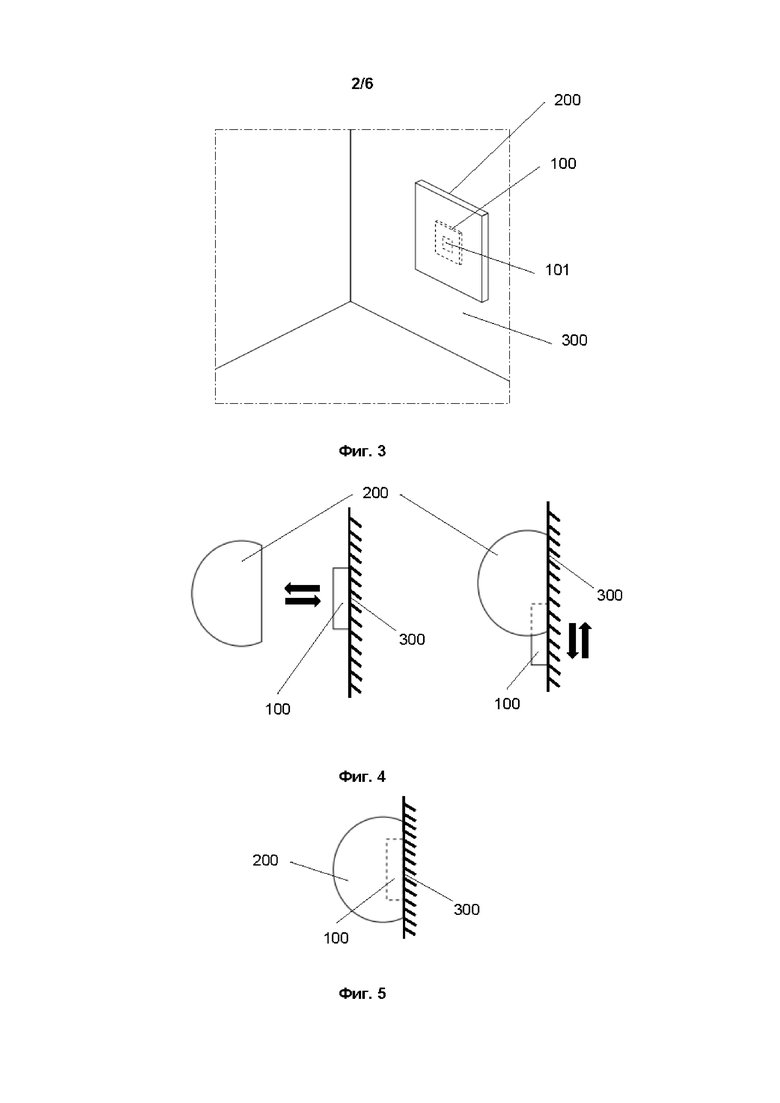 2/6

200

100

101

300

Фиг. 3

200

300

300

100

100

Фиг. 4

200

300

100

Фиг. 5