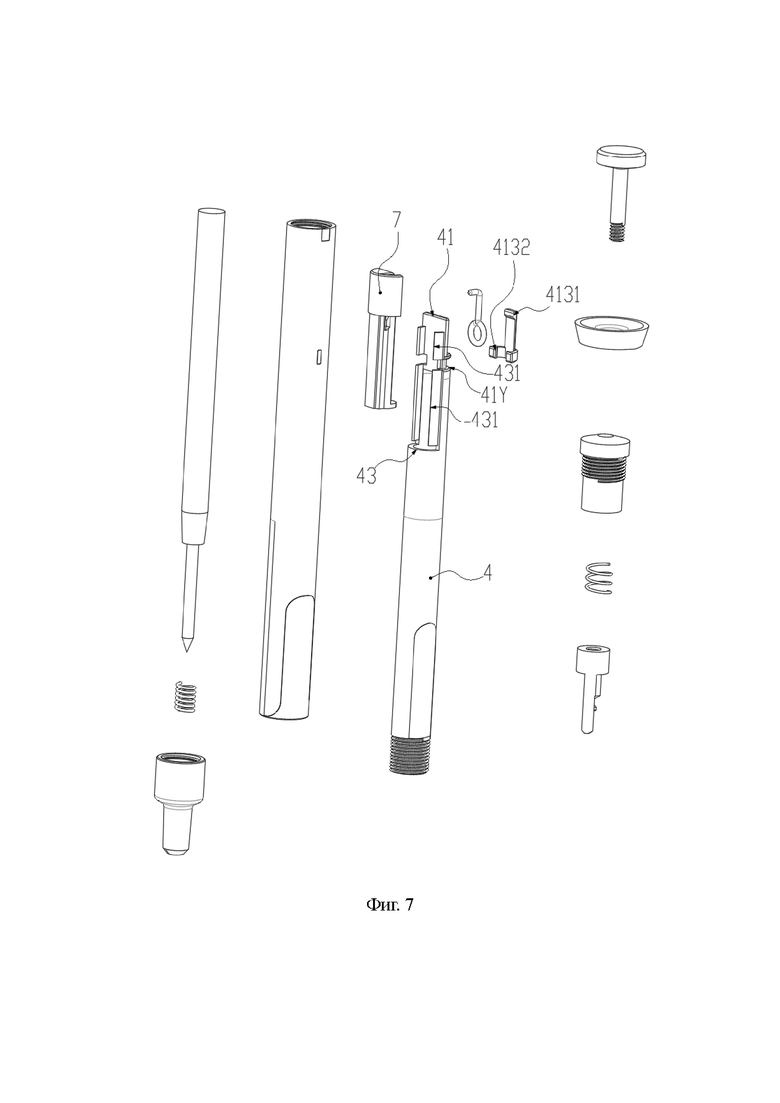 7
41
4132
4131
431
41Y
431
43
4
Фиг. 7