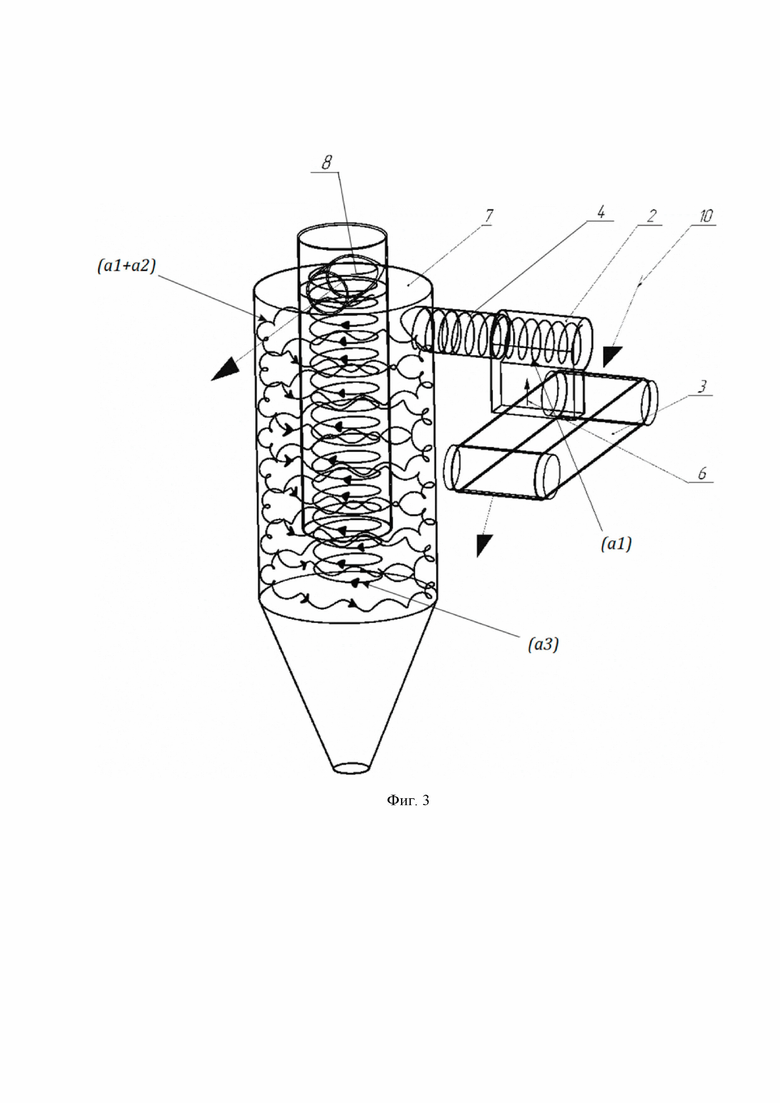 8
7
4
2
10
(a1+a2)
3
6
(a1)
(a3)
Фиг. 3