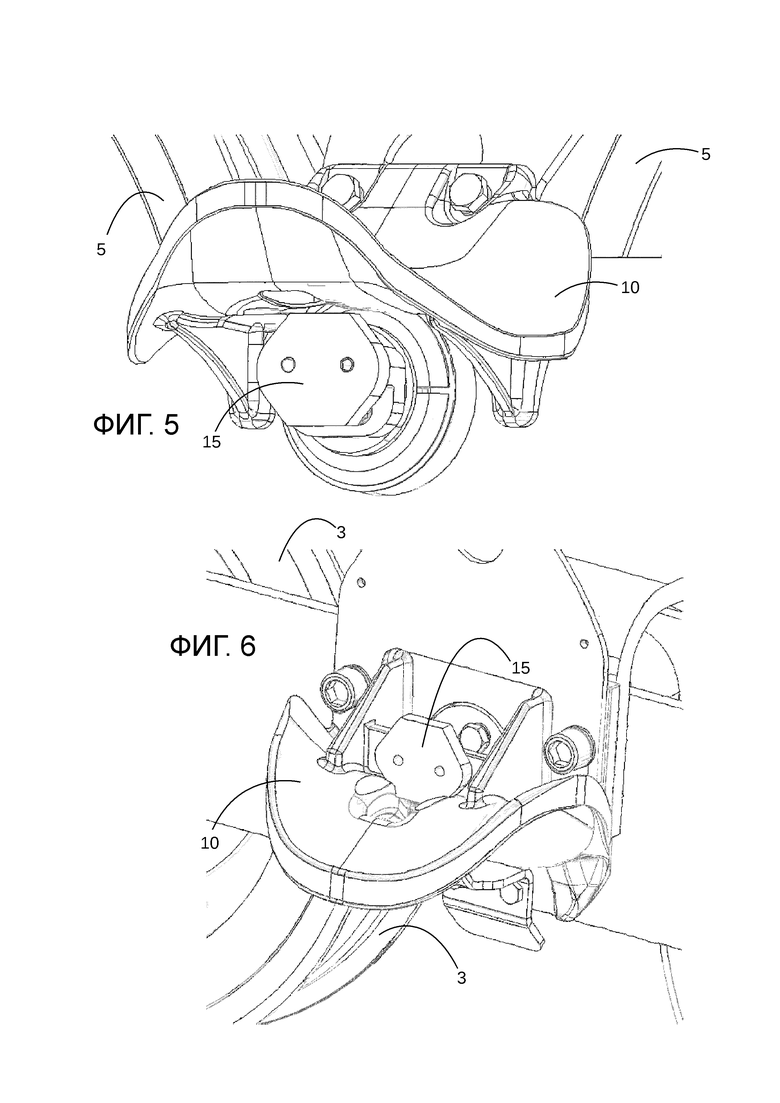 5
5
10
ФИГ. 5
15
3
ФИГ. 6
15
10
3