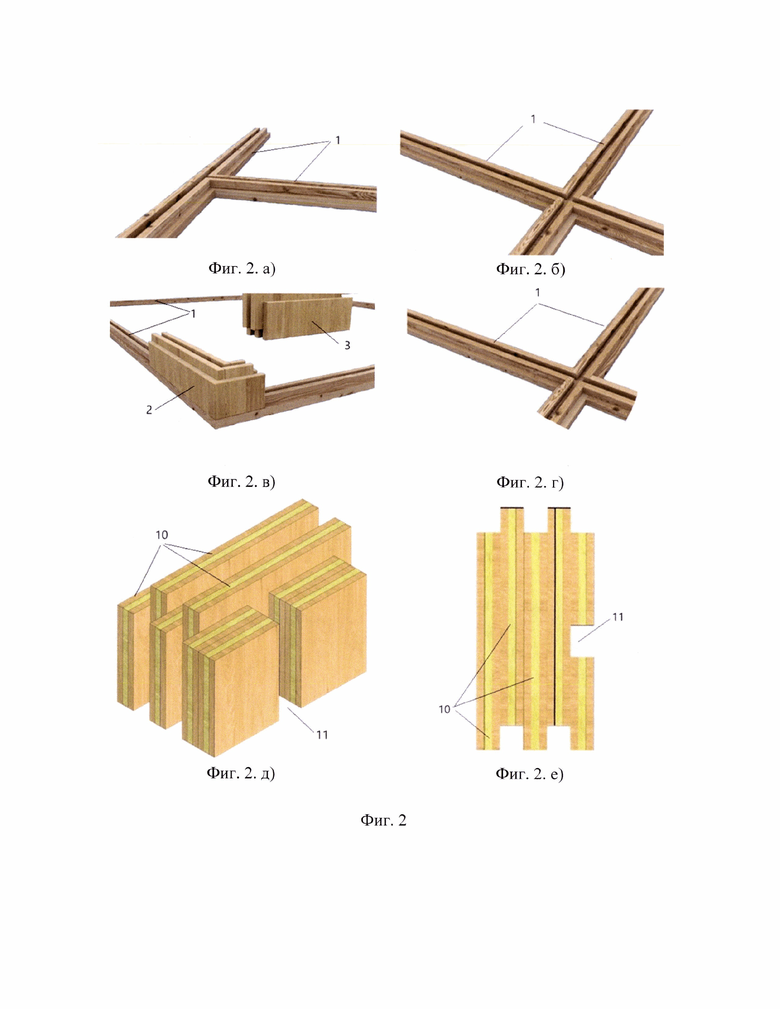 1

Фиг. 2. а)

1

Фиг. 2. б)

1

3

2

Фиг. 2. в)

1

Фиг. 2. г)

10

11

Фиг. 2. д)

11

10

Фиг. 2. е)

Фиг. 2