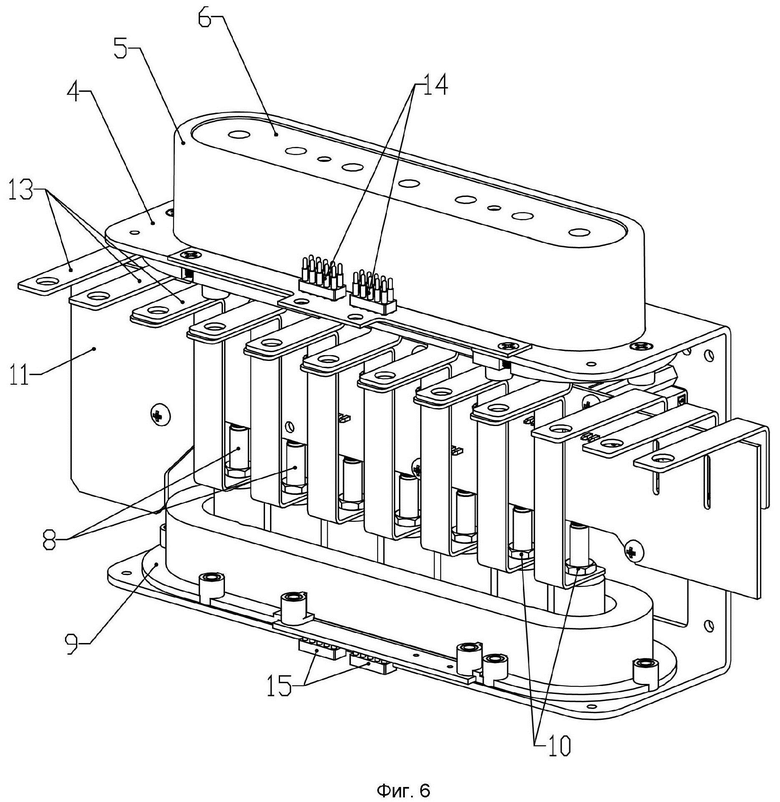 6
5
4
14
13
11
8
9
15
10
Фиг. 6