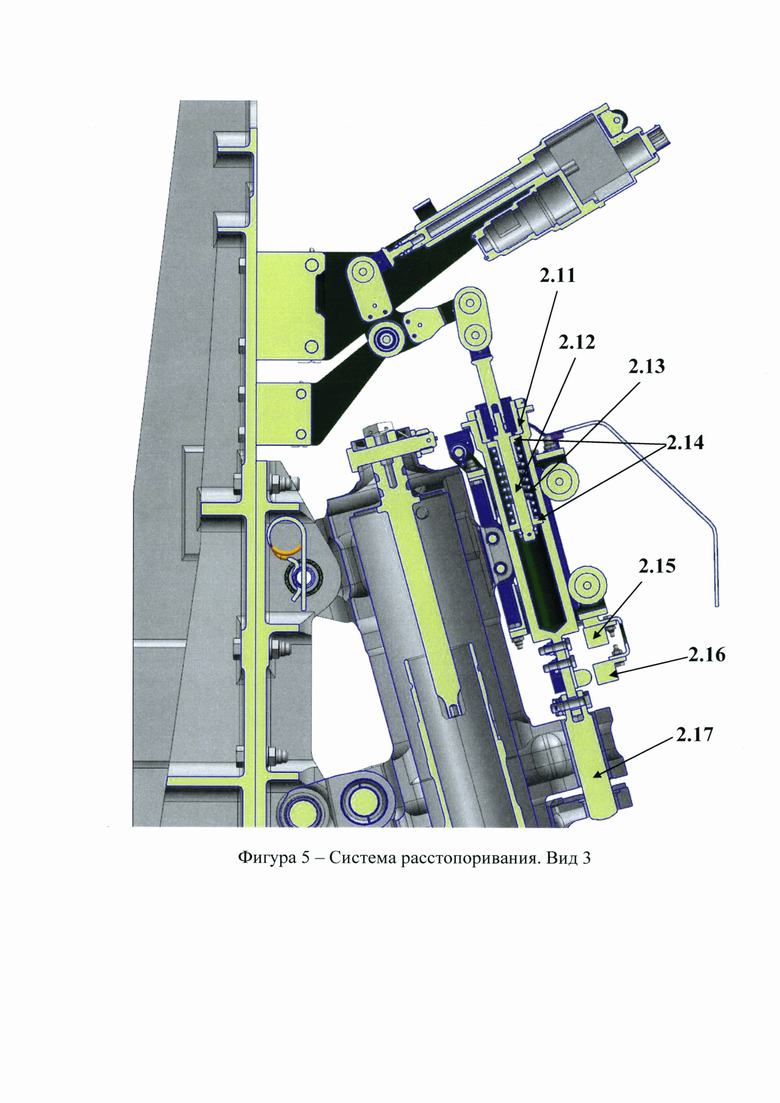 2.11
2.12
2.13
2.14
2.15
2.16
2.17

Фигура 5 – Система расстопоривания. Вид 3