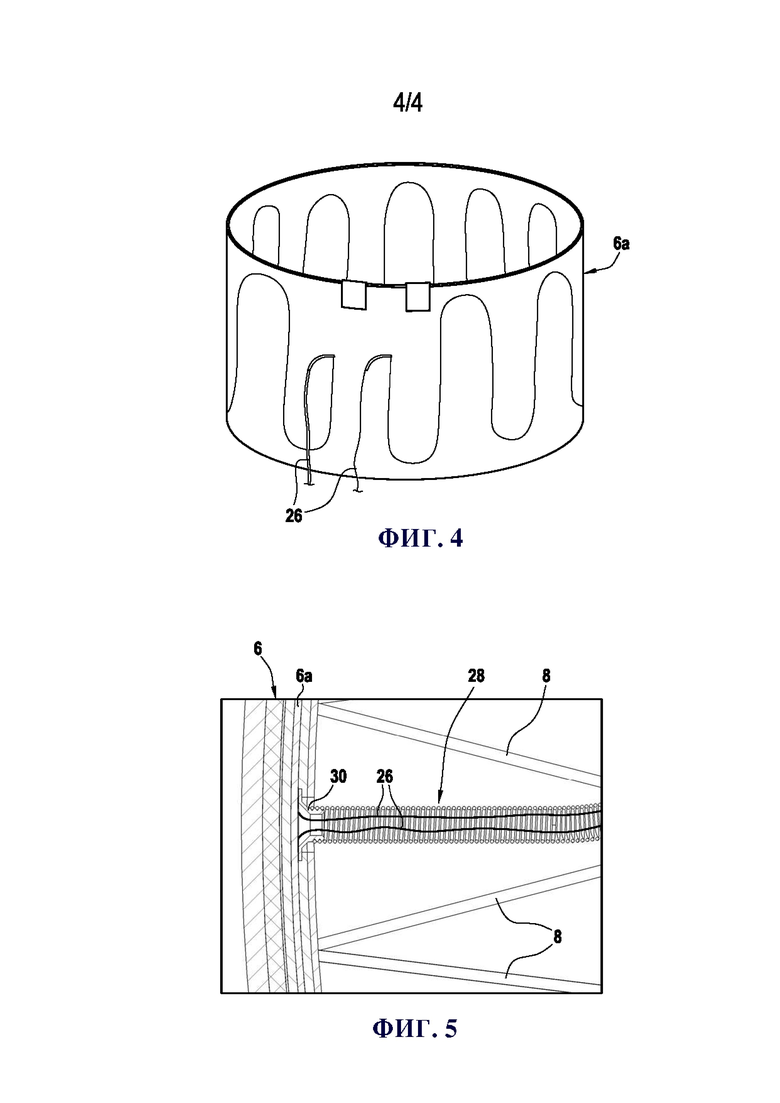 4/4

6a

26

ФИГ. 4

6

6a

28

8

30

26

8

ФИГ. 5