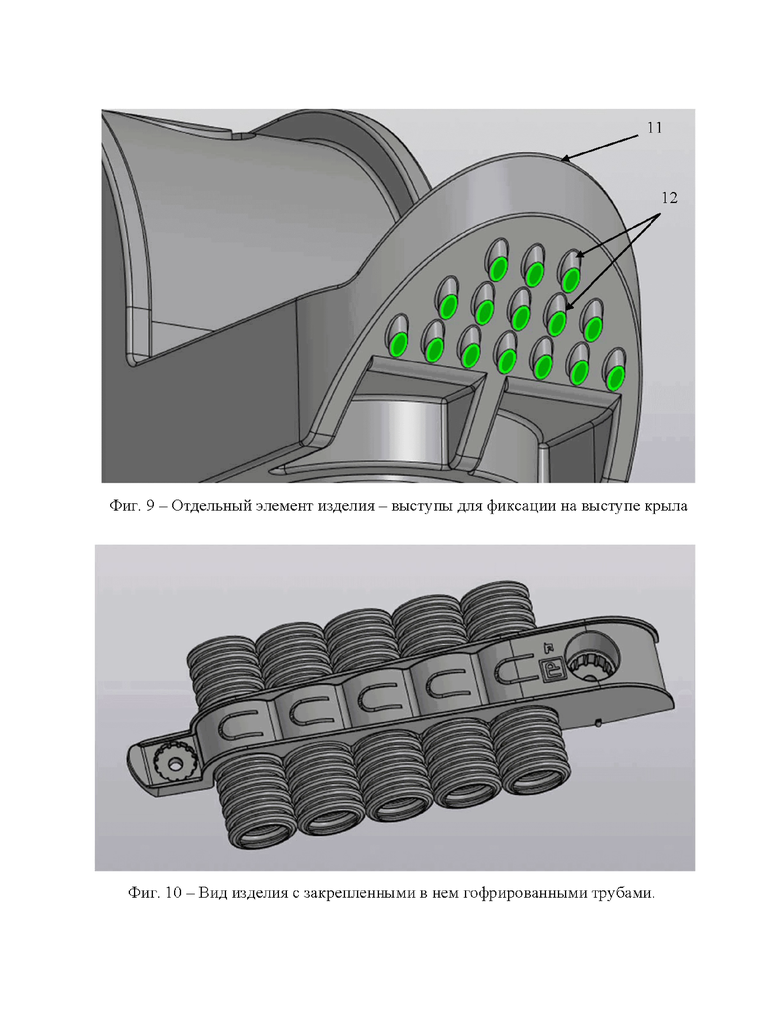 11

12

Фиг. 9 – Отдельный элемент изделия – выступы для фиксации на выступе крыла

Фиг. 10 – Вид изделия с закрепленными в нем гофрированными трубами.