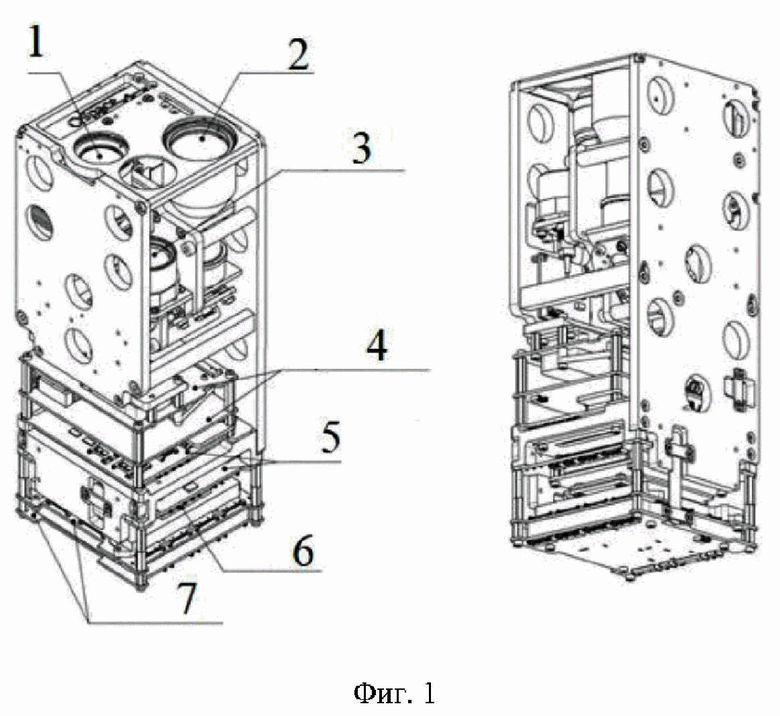 1
2
3
4
5
6
7

Фиг. 1